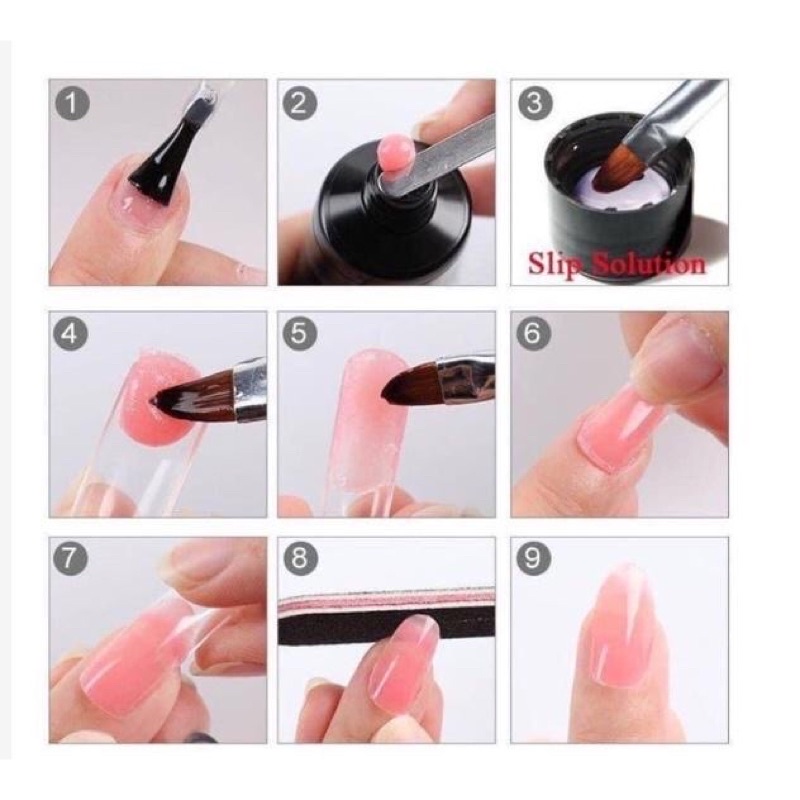 1

2

3

Slip Solution

4

5

6

7

8

9