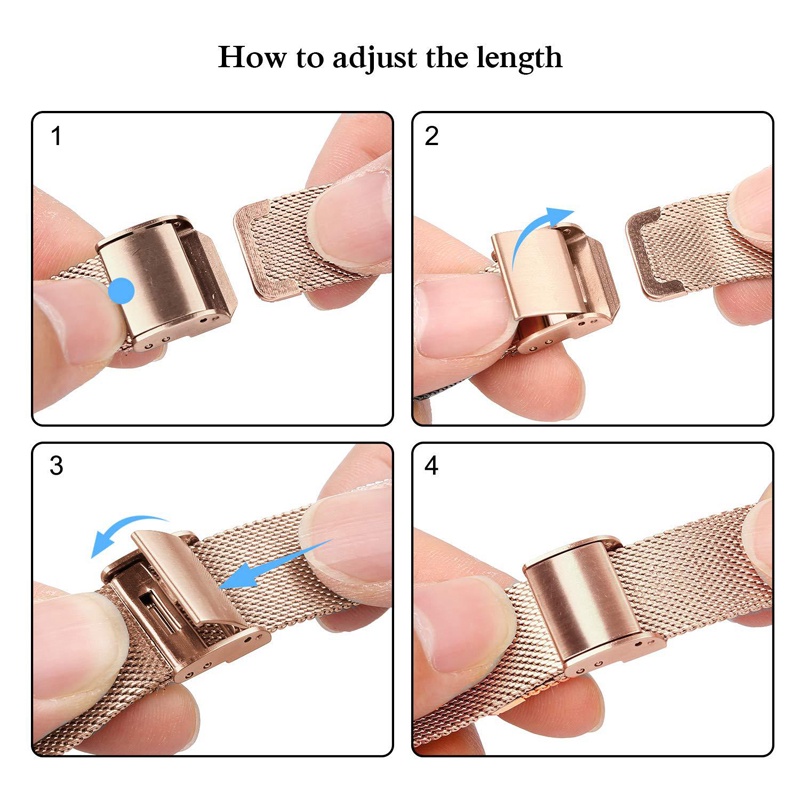 How to adjust the length

1

2

3

4