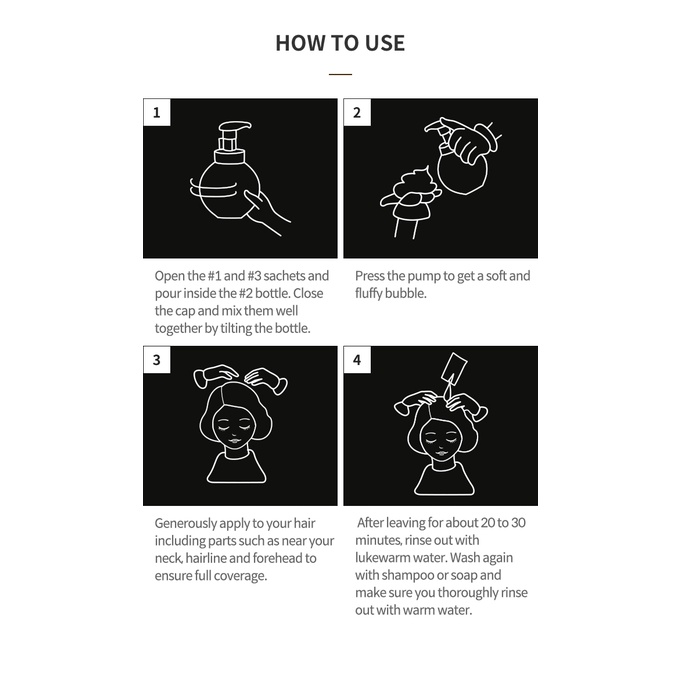 HOW TO USE

1

Open the #1 and #3 sachets and pour inside the #2 bottle. Close the cap and mix them well together by tilting the bottle.

2

Press the pump to get a soft and fluffy bubble.

3

Generously apply to your hair including parts such as near your neck, hairline and forehead to ensure full coverage.

4

After leaving for about 20 to 30 minutes, rinse out with lukewarm water. Wash again with shampoo or soap and make sure you thoroughly rinse out with warm water.