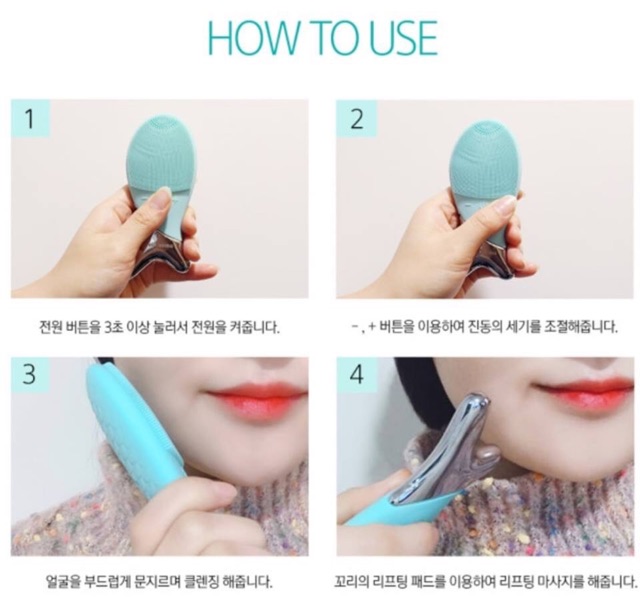 HOW TO USE

1

전원 버튼을 3초 이상 눌러서 전원을 켜줍니다.

2

- , + 버튼을 이용하여 진동의 세기를 조절해줍니다.

3

얼굴을 부드럽게 문지르며 클렌징 해줍니다.

4

꼬리의 리프팅 패드를 이용하여 리프팅 마사지를 해줍니다.