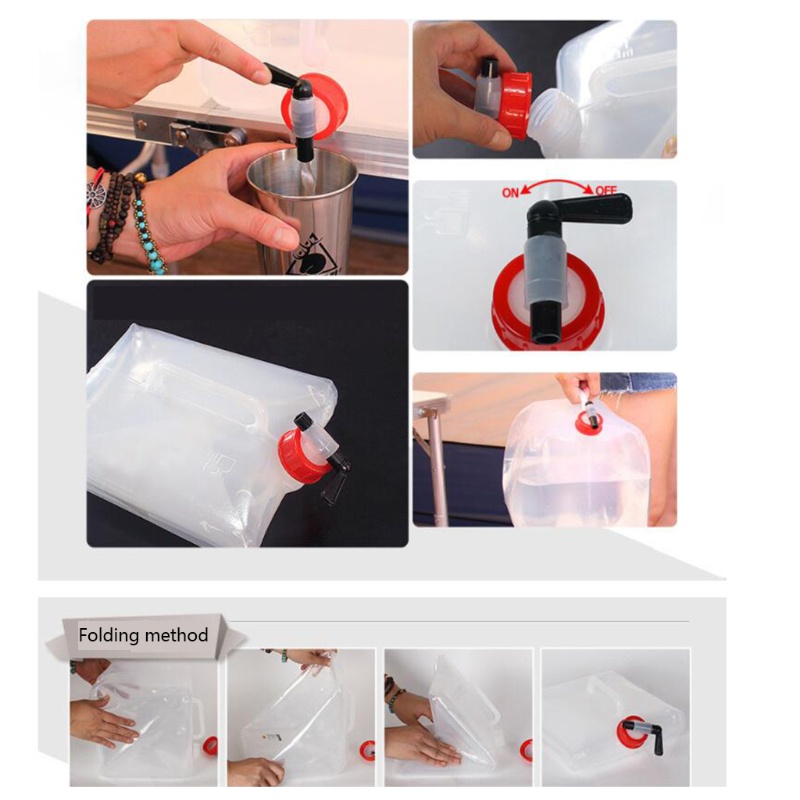 ON
OFF

Folding method