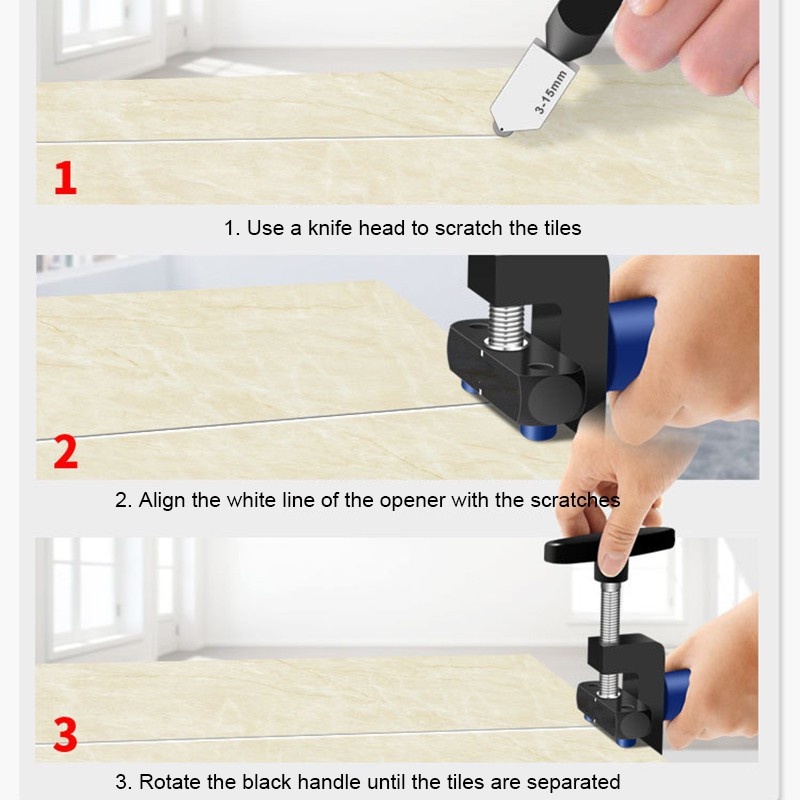 3-15mm

1

1. Use a knife head to scratch the tiles

2

2. Align the white line of the opener with the scratches

3

3. Rotate the black handle until the tiles are separated