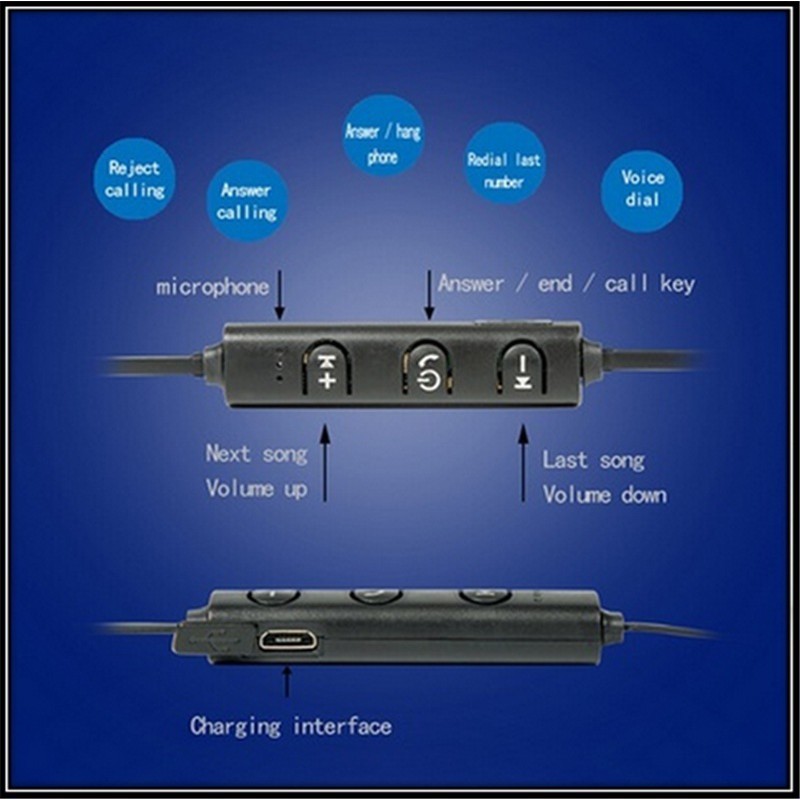 Reject calling

Answer calling

Answer / hang phone

Redial last number

Voice dial

microphone

Answer / end / call key

Next song
Volume up

Last song
Volume down

Charging interface