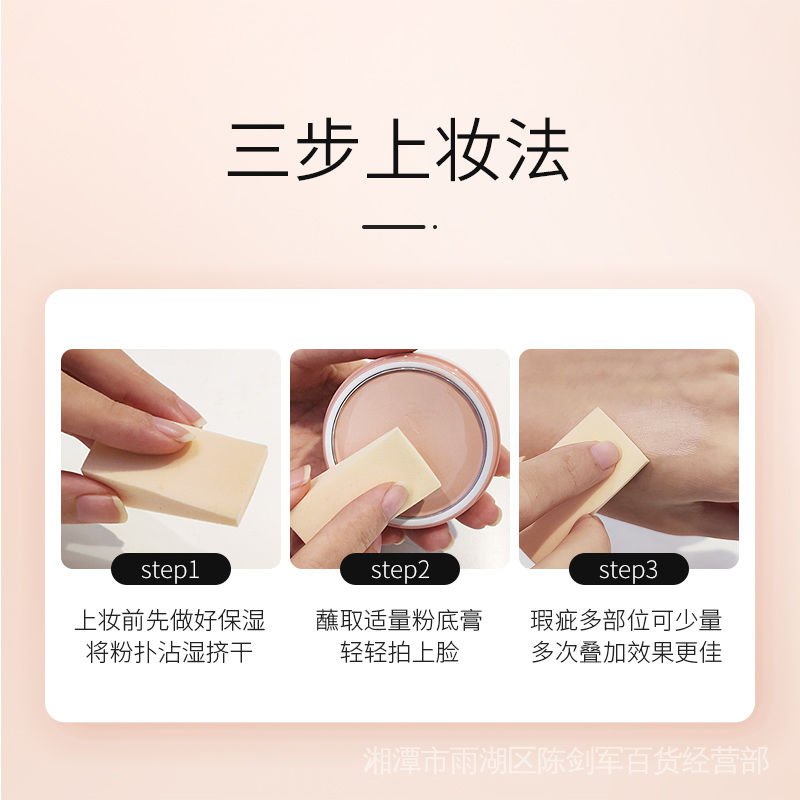 三步上妆法

step1
上妆前先做好保湿
将粉扑沾湿挤干

step2
蘸取适量粉底膏
轻轻拍上脸

step3
瑕疵多部位可少量
多次叠加效果更佳

湘潭市雨湖区陈剑军百货经营部