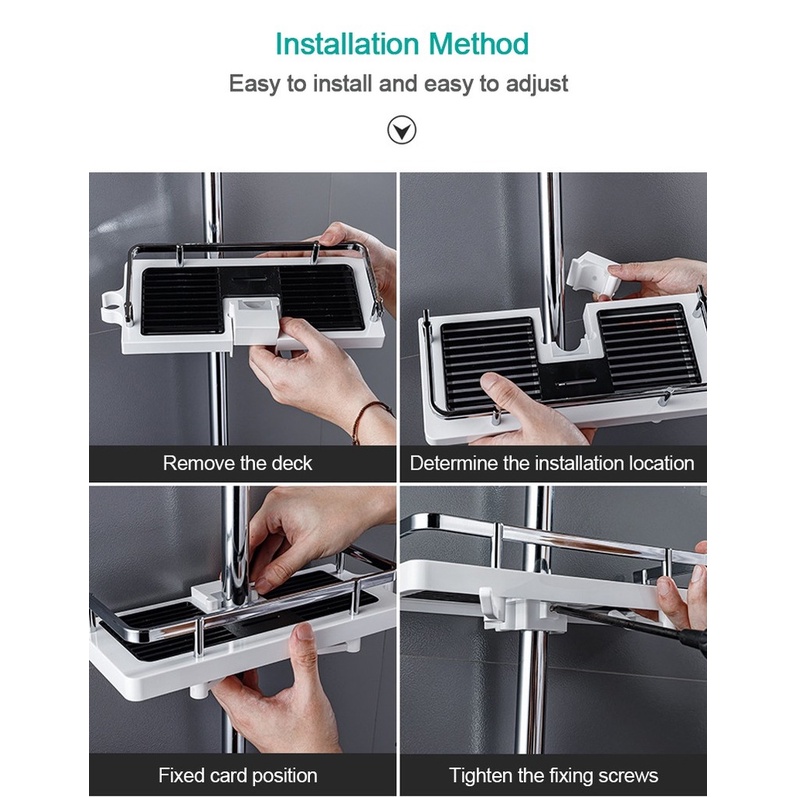 Installation Method

Easy to install and easy to adjust

Remove the deck

Determine the installation location

Fixed card position

Tighten the fixing screws