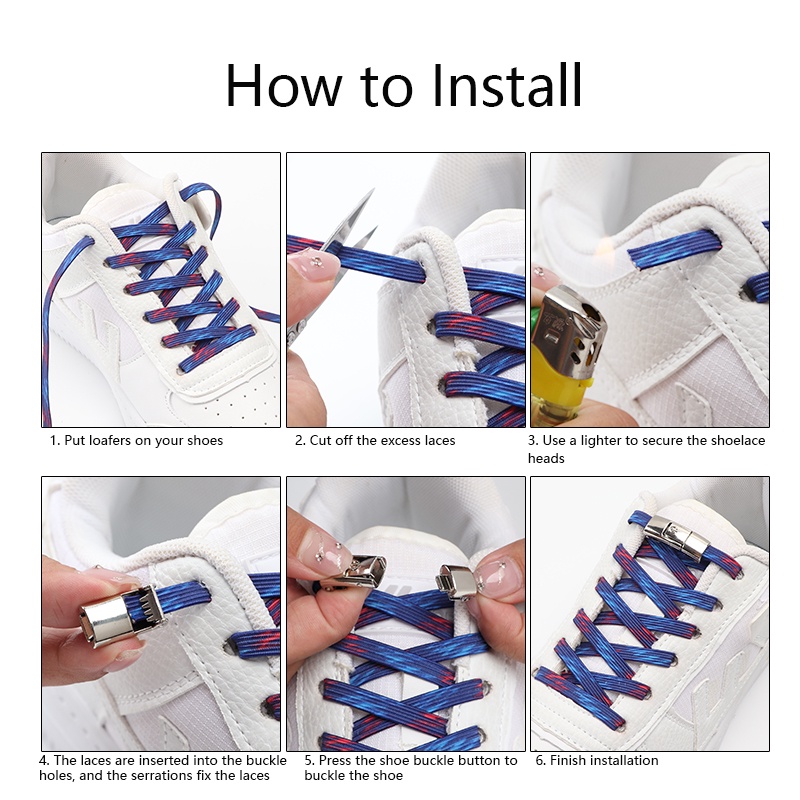 How to Install

1. Put loafers on your shoes

2. Cut off the excess laces

3. Use a lighter to secure the shoelace heads

4. The laces are inserted into the buckle holes, and the serrations fix the laces

5. Press the shoe buckle button to buckle the shoe

6. Finish installation