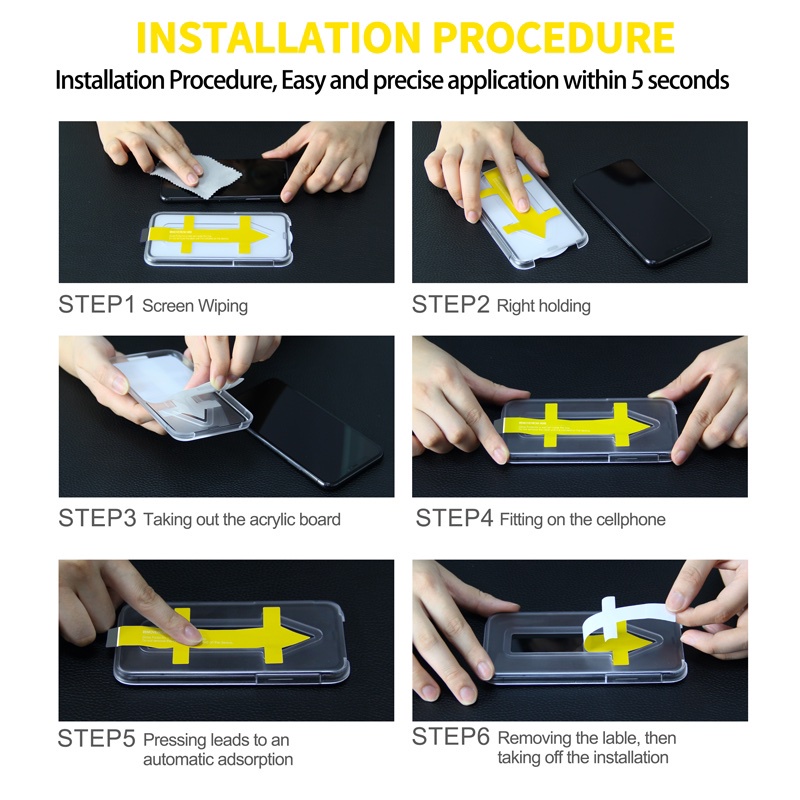 INSTALLATION PROCEDURE

Installation Procedure, Easy and precise application within 5 seconds

STEP1 Screen Wiping

STEP2 Right holding

STEP3 Taking out the acrylic board

STEP4 Fitting on the cellphone

STEP5 Pressing leads to an automatic adsorption

STEP6 Removing the lable, then taking off the installation