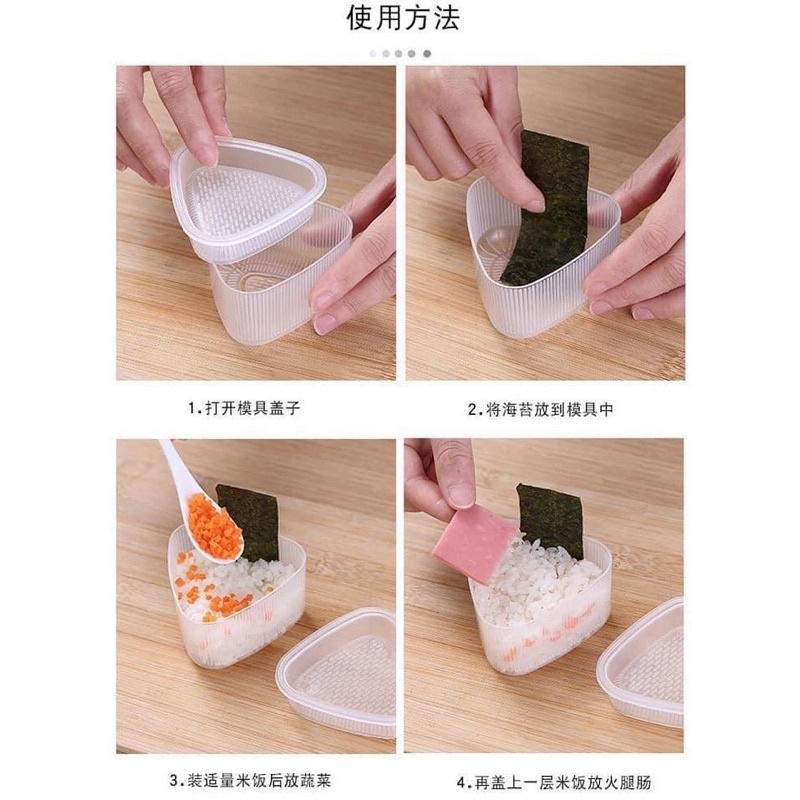 使用方法

1.打开模具盖子

2.将海苔放到模具中

3.装适量米饭后放蔬菜

4.再盖上一层米饭放火腿肠