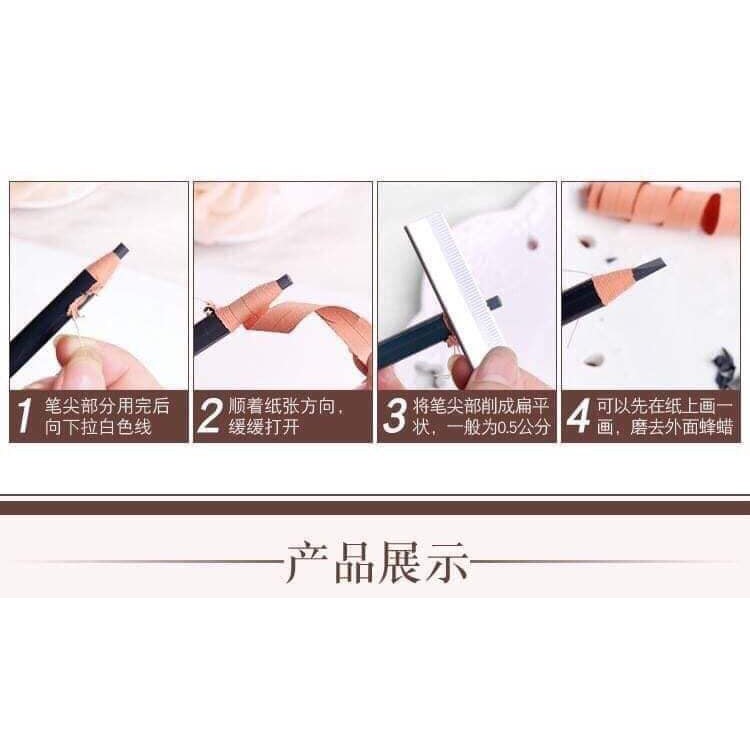 1 笔尖部分用完后向下拉白色线

2 顺着纸张方向，缓缓打开

3 将笔尖部削成扁平状，一般为0.5公分

4 可以先在纸上画一画，磨去外面蜂蜡

产品展示