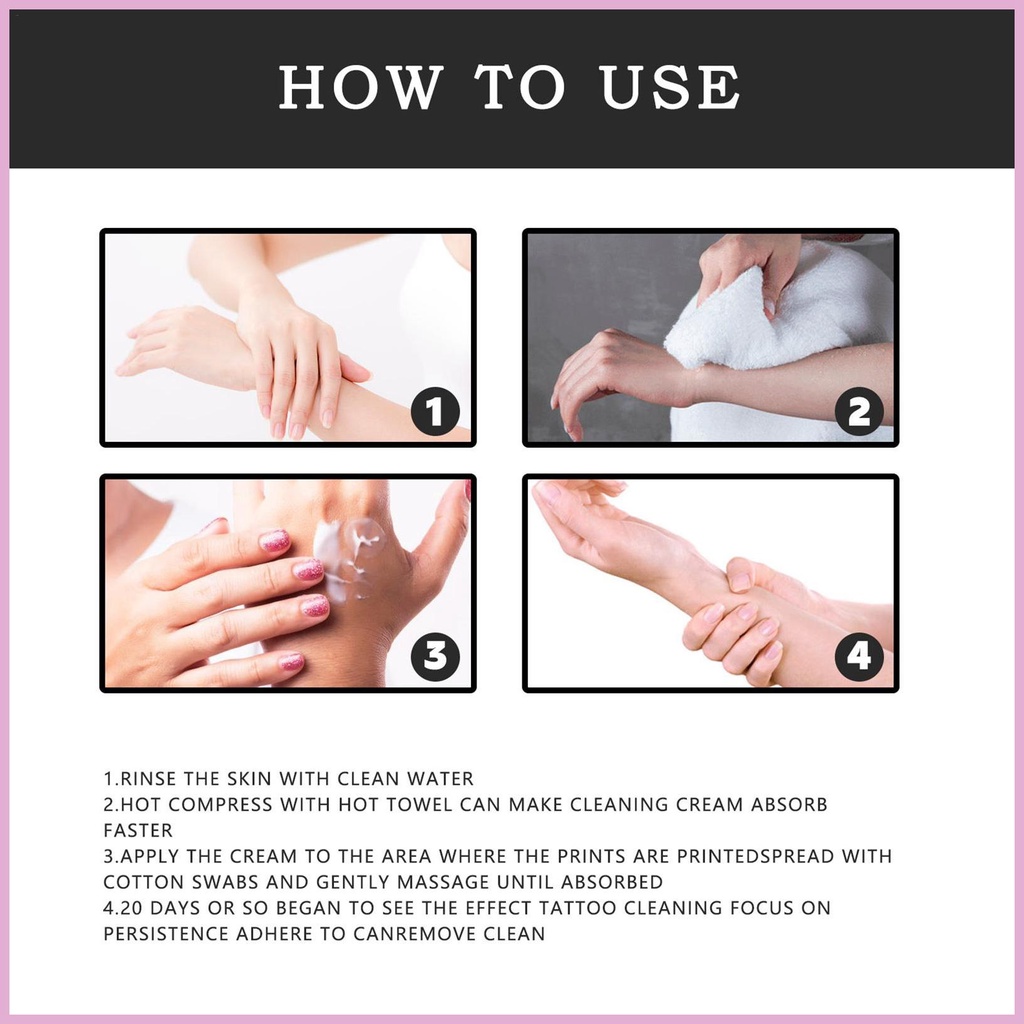 HOW TO USE

1

2

3

4

1.RINSE THE SKIN WITH CLEAN WATER
2.HOT COMPRESS WITH HOT TOWEL CAN MAKE CLEANING CREAM ABSORB FASTER
3.APPLY THE CREAM TO THE AREA WHERE THE PRINTS ARE PRINTEDSPREAD WITH COTTON SWABS AND GENTLY MASSAGE UNTIL ABSORBED
4.20 DAYS OR SO BEGAN TO SEE THE EFFECT TATTOO CLEANING FOCUS ON PERSISTENCE ADHERE TO CANREMOVE CLEAN