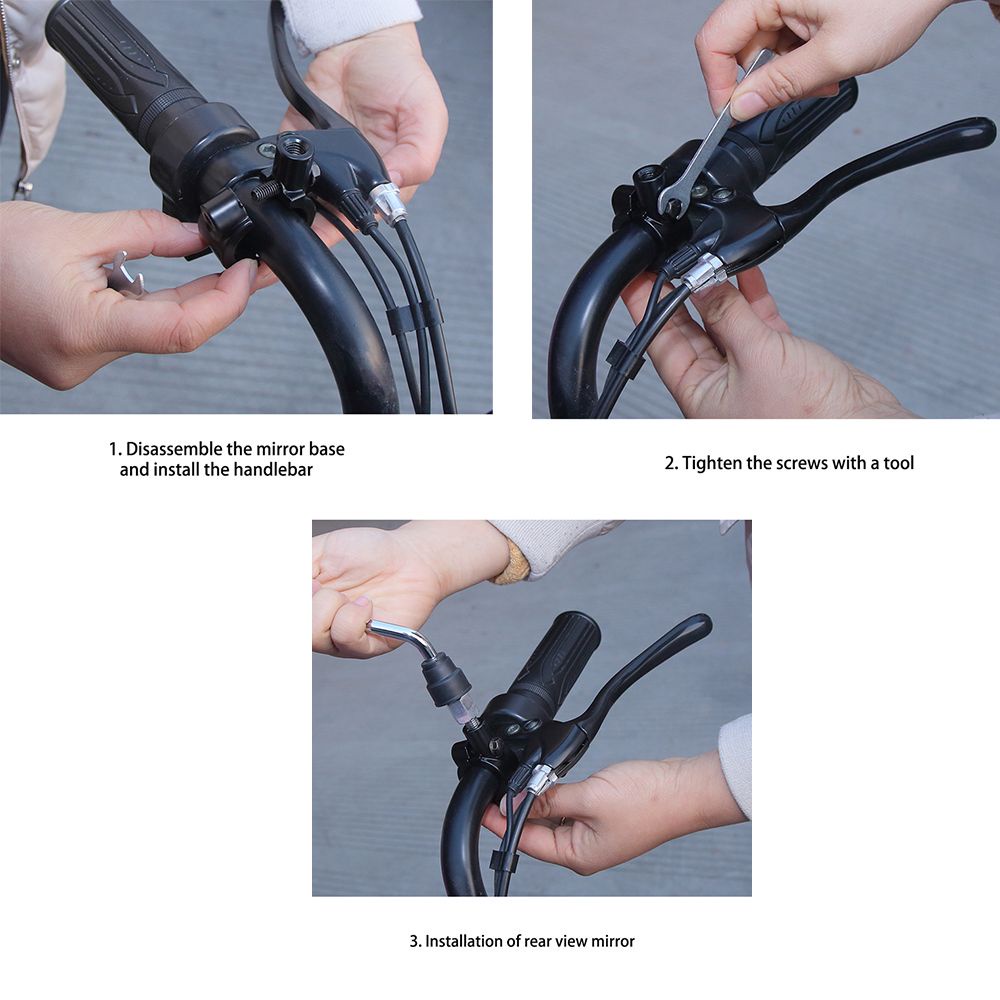 1. Disassemble the mirror base and install the handlebar

2. Tighten the screws with a tool

3. Installation of rear view mirror