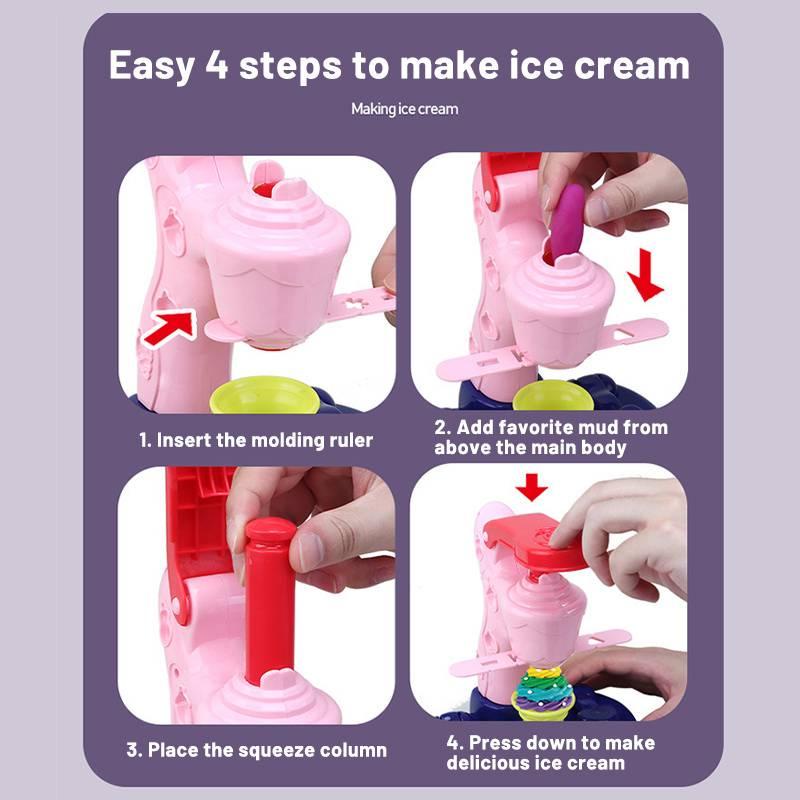 Easy 4 steps to make ice cream

Making ice cream

1. Insert the molding ruler

2. Add favorite mud from above the main body

3. Place the squeeze column

4. Press down to make delicious ice cream