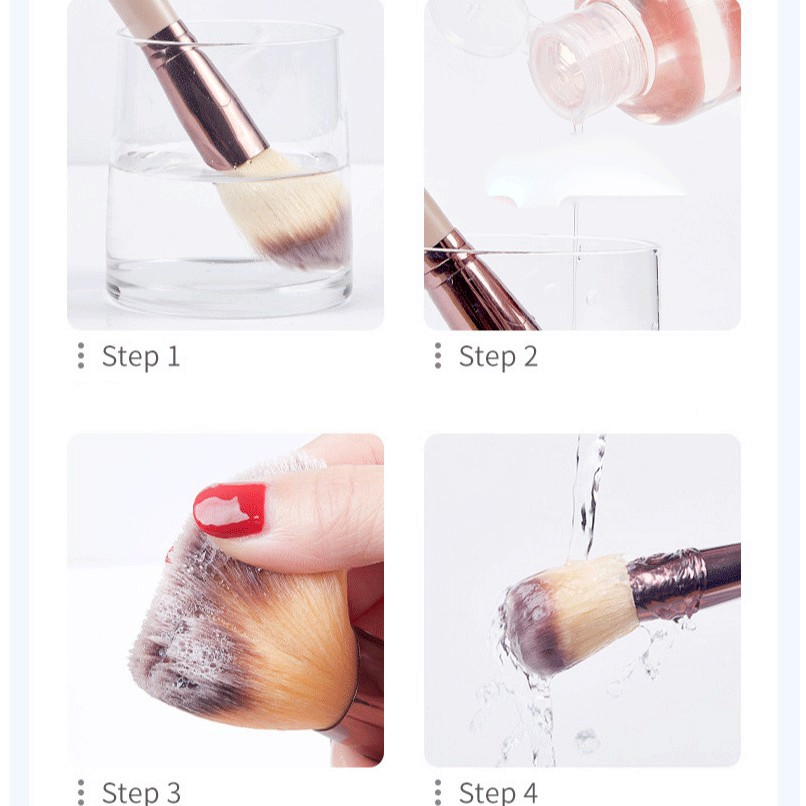 Step 1

Step 2

Step 3

Step 4