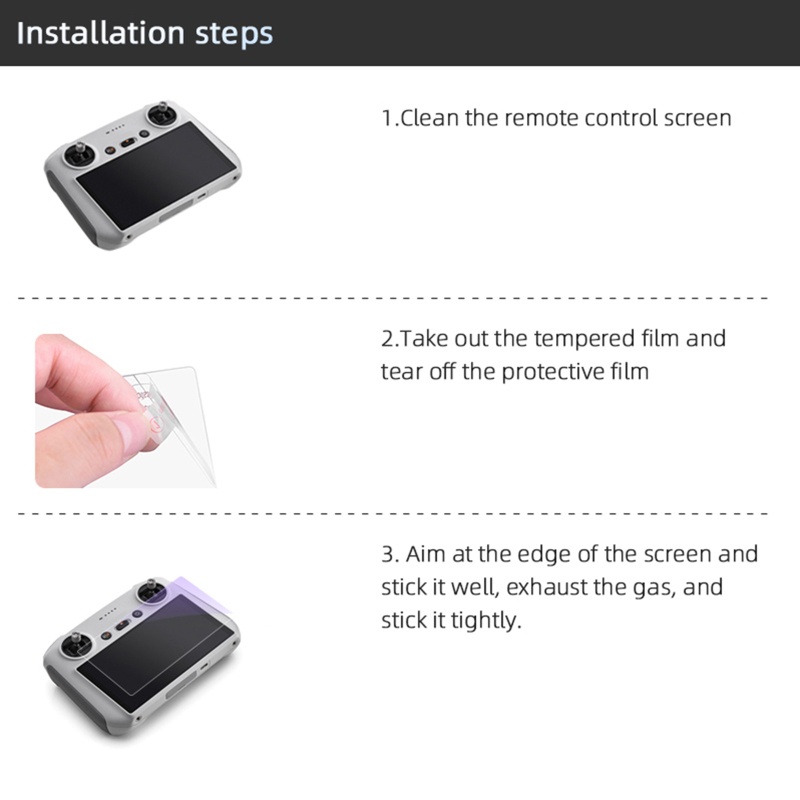 Installation steps

1.Clean the remote control screen

2.Take out the tempered film and tear off the protective film

3. Aim at the edge of the screen and stick it well, exhaust the gas, and stick it tightly.