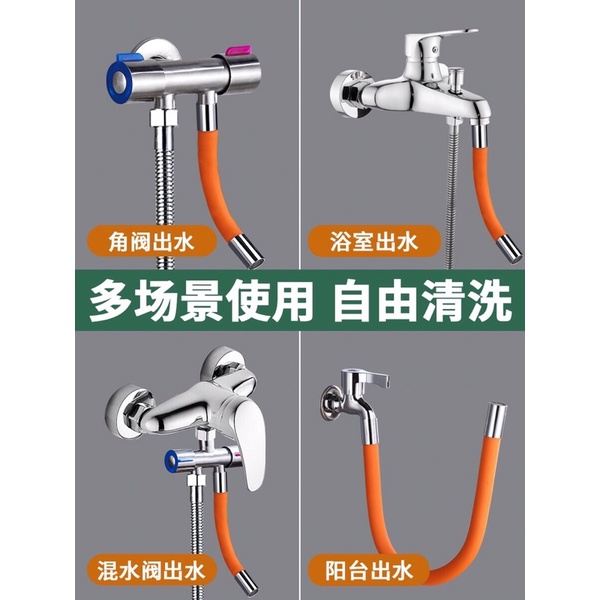 角阀出水

浴室出水

多场景使用 自由清洗

混水阀出水

阳台出水