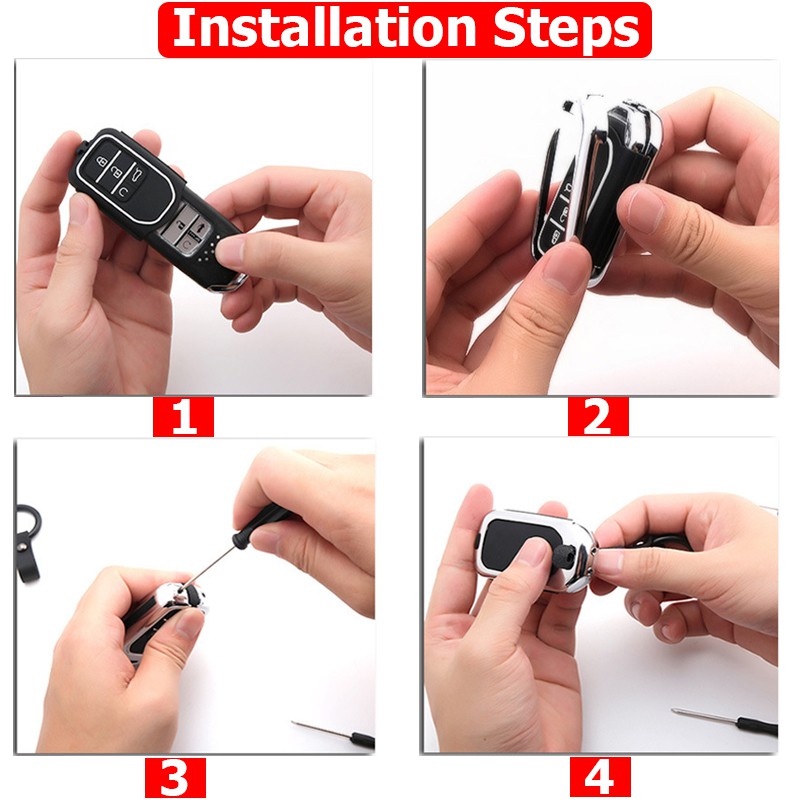 Installation Steps

1

2

3

4