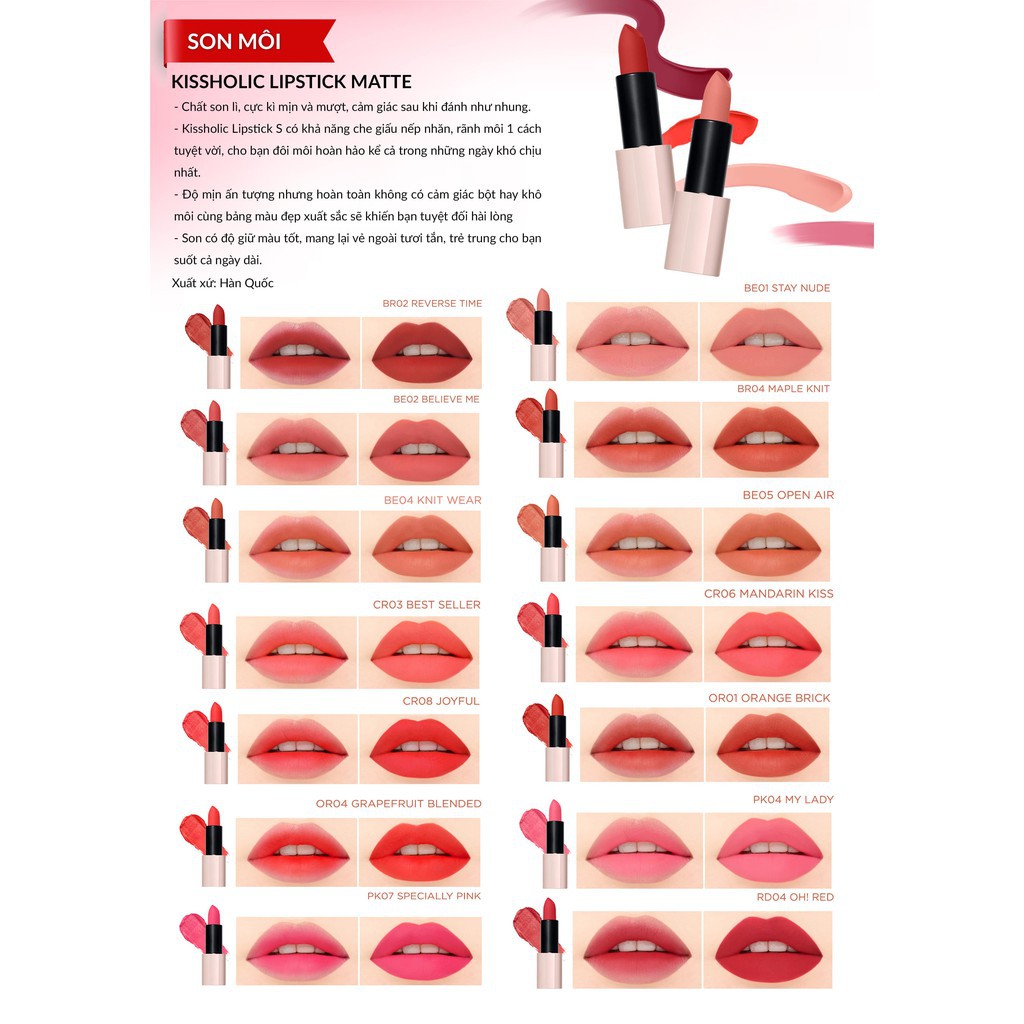 SON MÔI

KISSHOLIC LIPSTICK MATTE

- Chất son lì, cực kì mịn và mượt, cảm giác sau khi đánh như nhung.
- Kissholic Lipstick S có khả năng che giấu nếp nhăn, rãnh môi 1 cách tuyệt vời, cho bạn đôi môi hoàn hảo kể cả trong những ngày khó chịu nhất.
- Độ mịn ấn tượng nhưng hoàn toàn không có cảm giác bột hay khô môi cùng bảng màu đẹp xuất sắc sẽ khiến bạn tuyệt đối hài lòng
- Son có độ giữ màu tốt, mang lại vẻ ngoài tươi tắn, trẻ trung cho bạn suốt cả ngày dài.

Xuất xứ: Hàn Quốc

BR02 REVERSE TIME

BE02 BELIEVE ME

BE04 KNIT WEAR

CR03 BEST SELLER

CR08 JOYFUL

OR04 GRAPEFRUIT BLENDED

PK07 SPECIALLY PINK

BE01 STAY NUDE

BR04 MAPLE KNIT

BE05 OPEN AIR

CR06 MANDARIN KISS

OR01 ORANGE BRICK

PK04 MY LADY

RD04 OH! RED