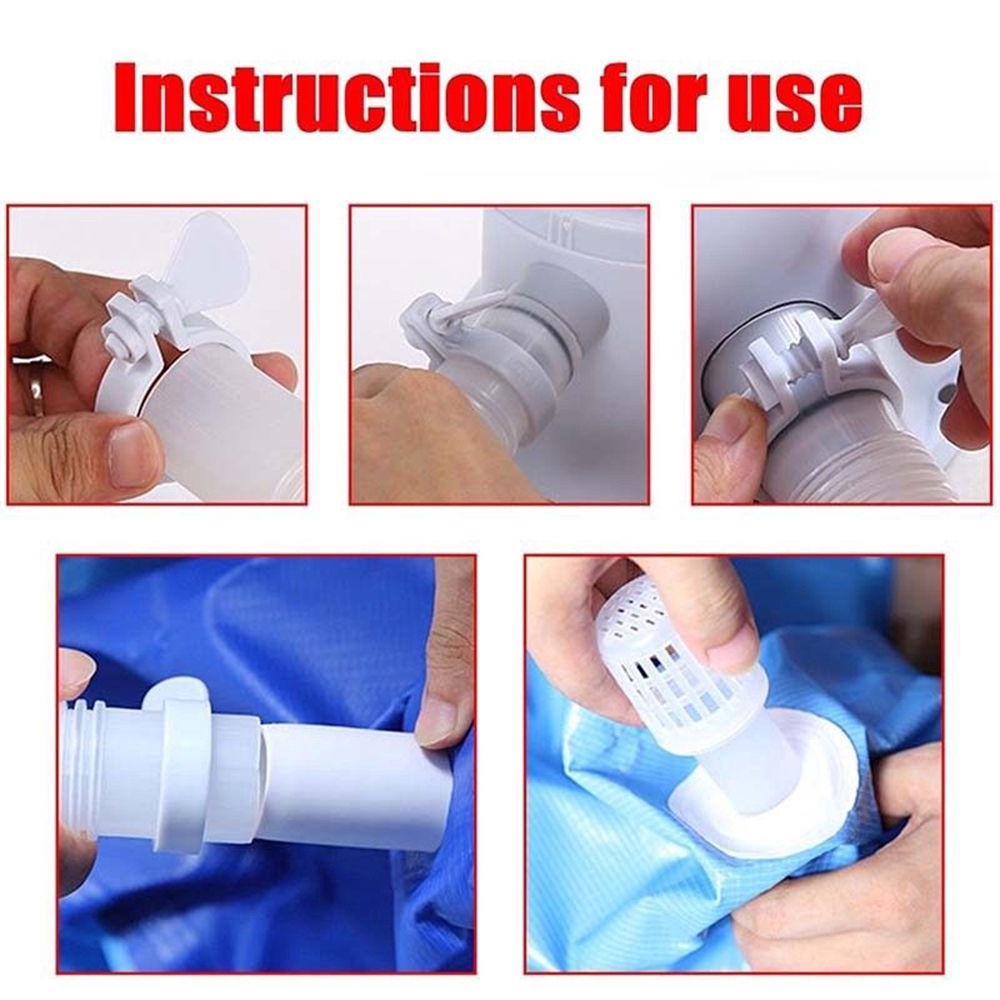 Instructions for use