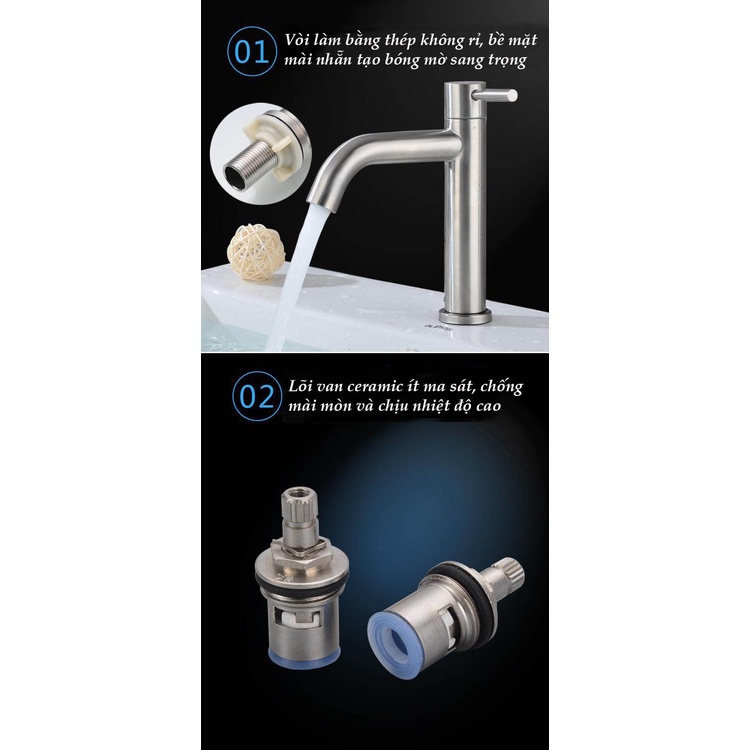 01 Vòi làm bằng thép không rỉ, bề mặt mài nhẵn tạo bóng mờ sang trọng

02 Lõi van ceramic ít ma sát, chống mài mòn và chịu nhiệt độ cao