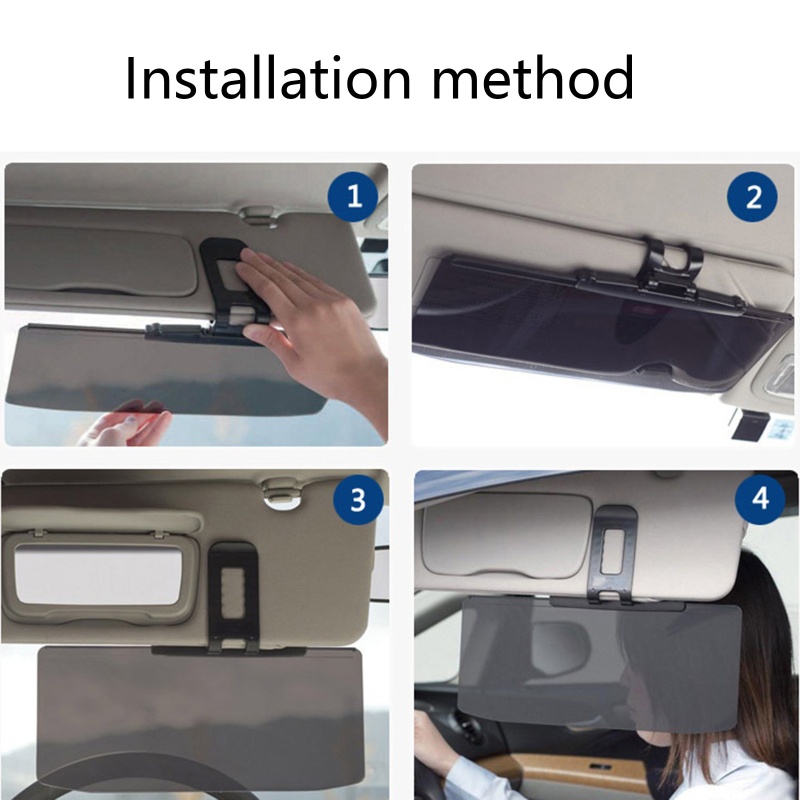 Installation method

1

2

3

4