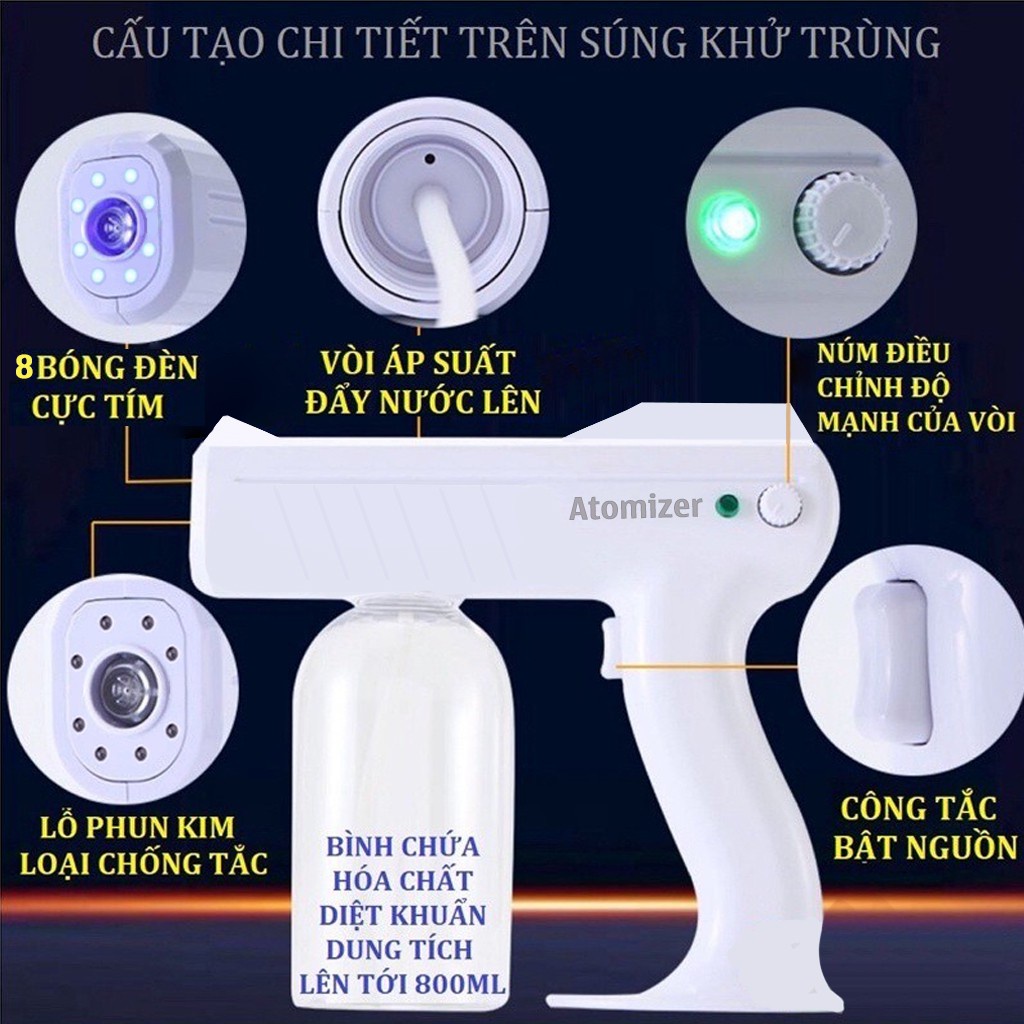 CẤU TẠO CHI TIẾT TRÊN SÚNG KHỬ TRÙNG

8 BÓNG ĐÈN CỰC TÍM

VÒI ÁP SUẤT ĐẨY NƯỚC LÊN

NÚM ĐIỀU CHỈNH ĐỘ MẠNH CỦA VÒI

Atomizer

LỖ PHUN KIM LOẠI CHỐNG TẮC

BÌNH CHỨA HÓA CHẤT DIỆT KHUẨN DUNG TÍCH LÊN TỚI 800ML

CÔNG TẮC BẬT NGUỒN