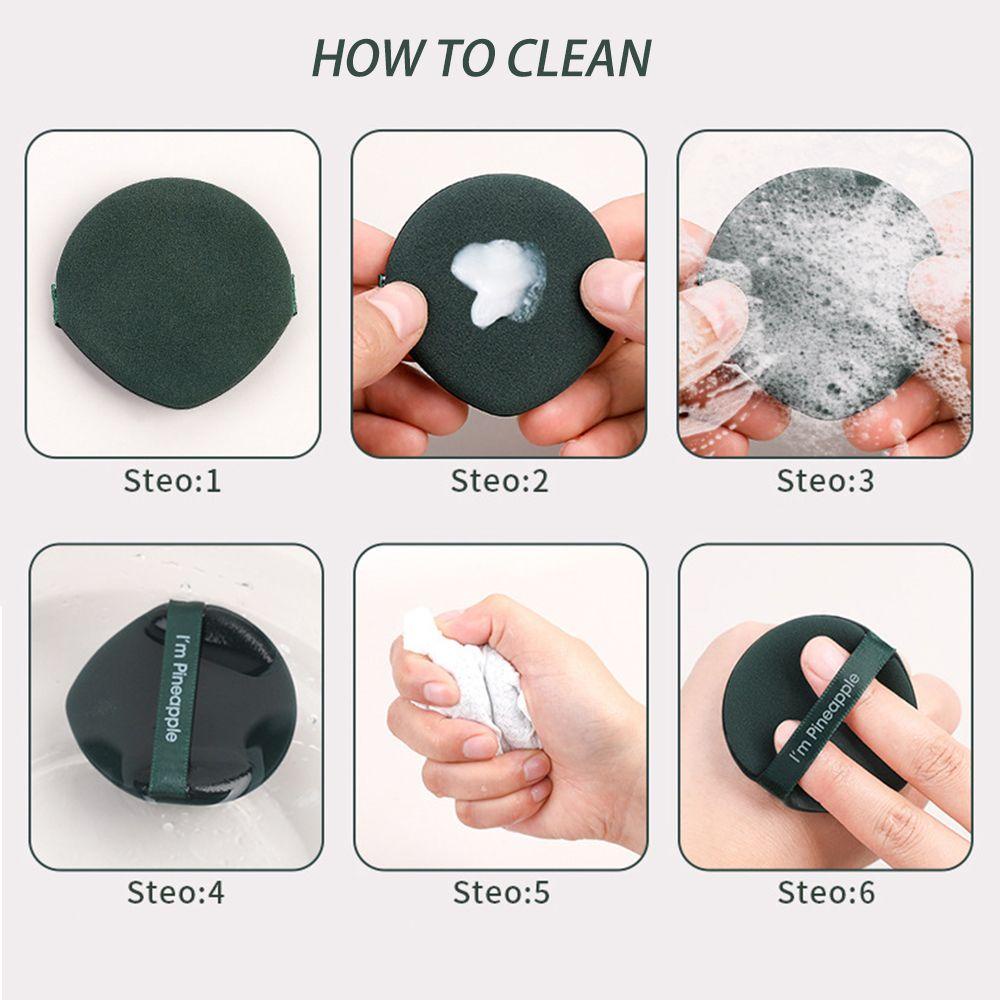 HOW TO CLEAN

Steo:1

Steo:2

Steo:3

I'm Pineapple

Steo:4

Steo:5

I'm Pineapple

Steo:6