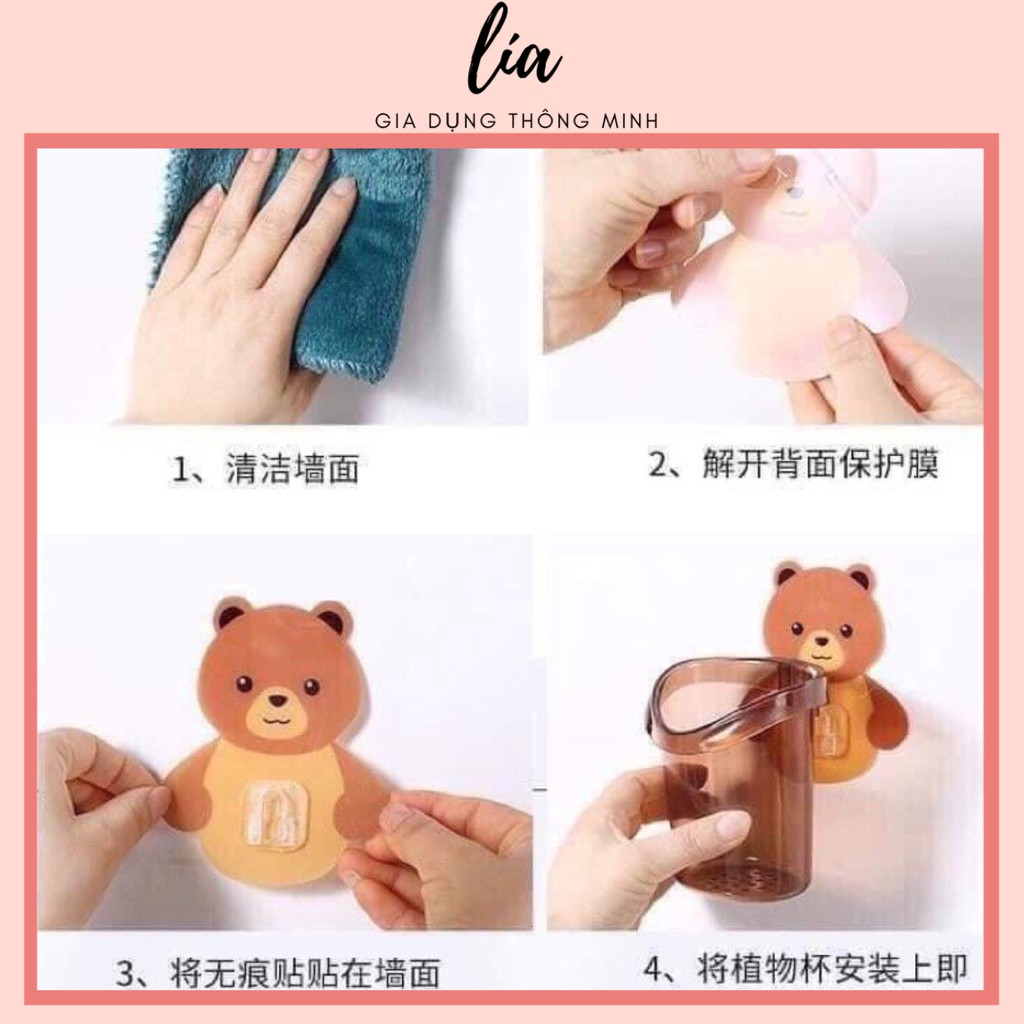 lía
GIA DỤNG THÔNG MINH

1、清洁墙面

2、解开背面保护膜

3、将无痕贴贴在墙面

4、将植物杯安装上即