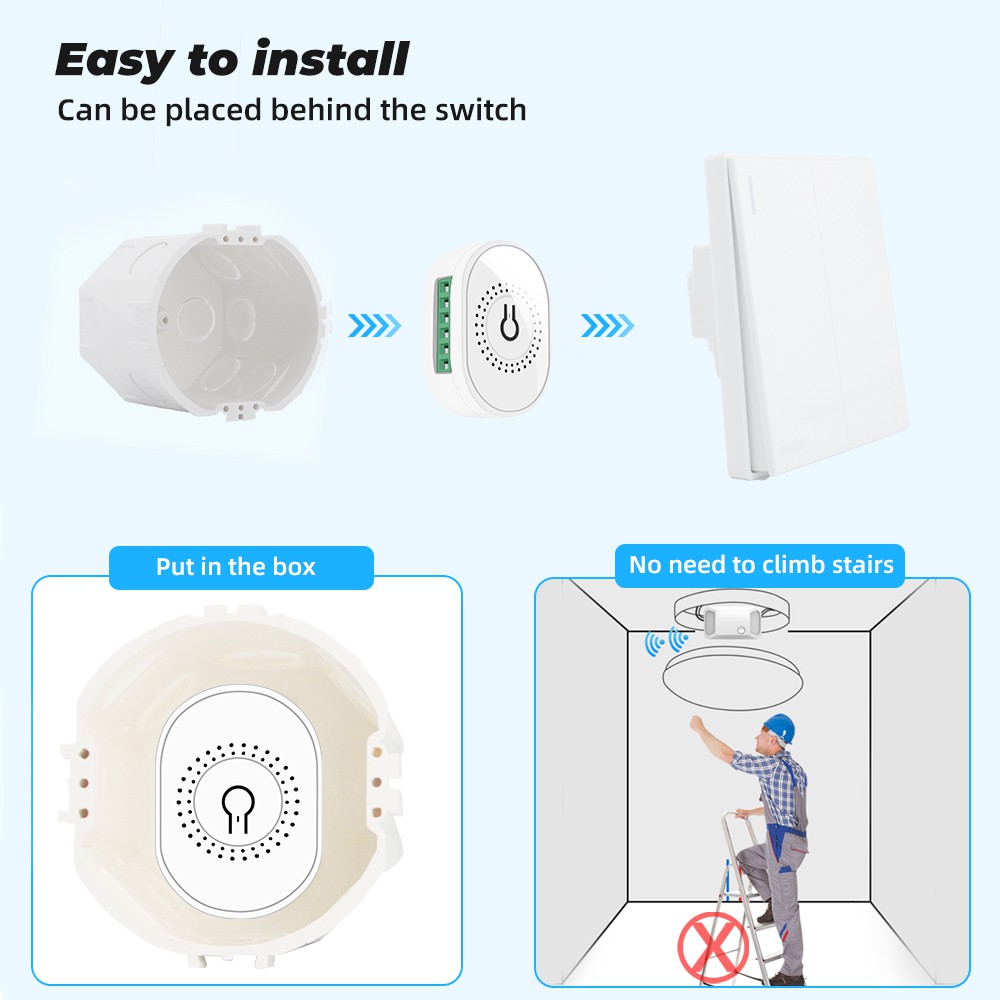 Easy to install
Can be placed behind the switch

Put in the box

No need to climb stairs