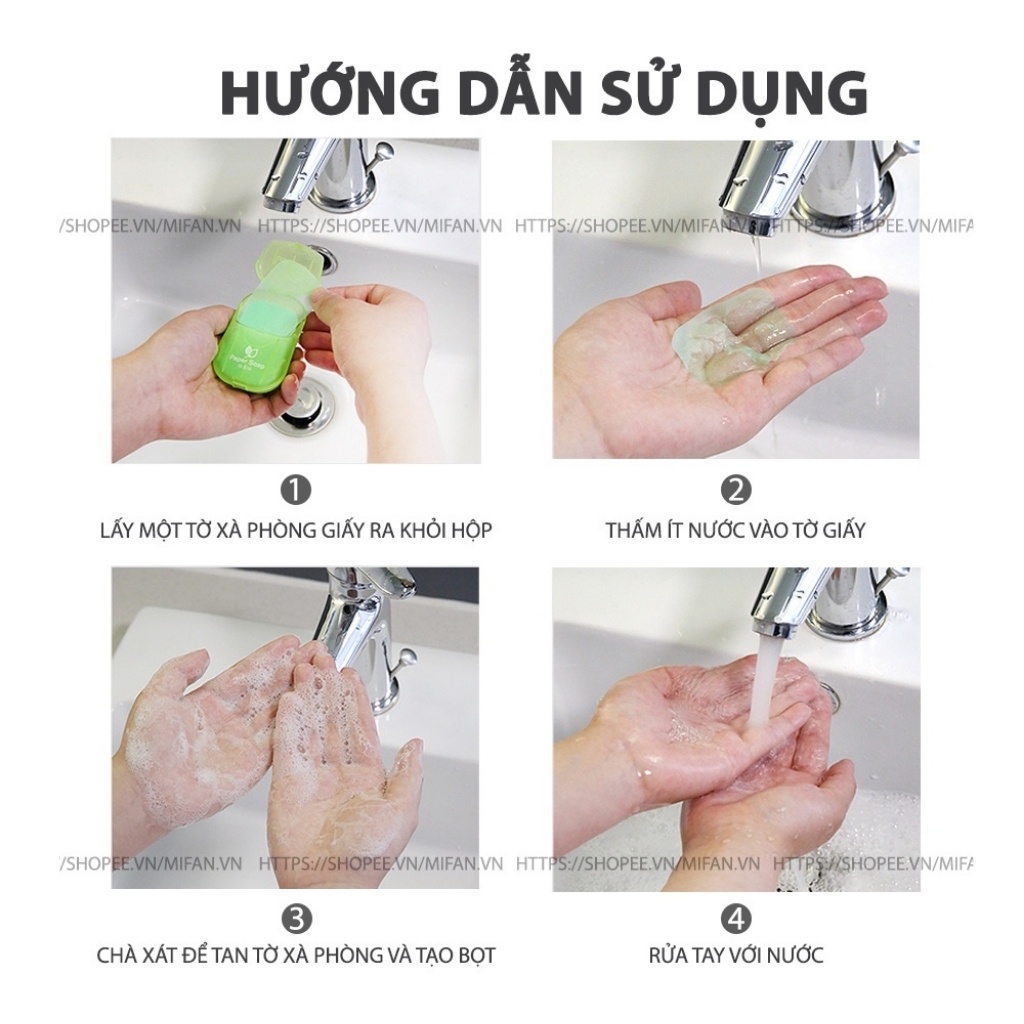 HƯỚNG DẪN SỬ DỤNG

/SHOPEE.VN/MIFAN.VN HTTPS://SHOPEE.VN/MIFAN.VN HTTPS://SHOPEE.VN/MIFAN.VN HTTPS://SHOPEE.VN/MIFA

Paper Soap

1
LẤY MỘT TỜ XÀ PHÒNG GIẤY RA KHỎI HỘP

2
THẤM ÍT NƯỚC VÀO TỜ GIẤY

/SHOPEE.VN/MIFAN.VN HTTPS://SHOPEE.VN/MIFAN.VN HTTPS://SHOPEE.VN/MIFAN.VN HTTPS://SHOPEE.VN/MIFA

3
CHÀ XÁT ĐỂ TAN TỜ XÀ PHÒNG VÀ TẠO BỌT

4
RỬA TAY VỚI NƯỚC