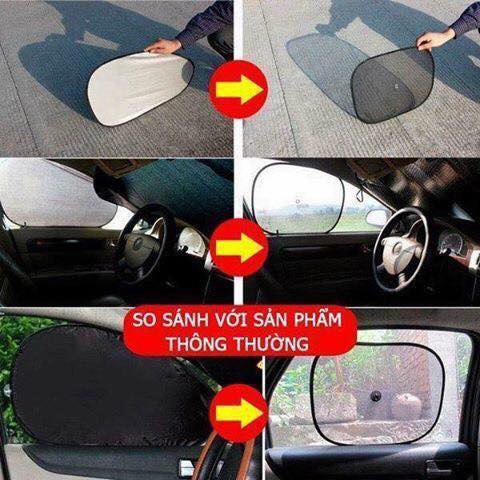 SO SÁNH VỚI SẢN PHẨM THÔNG THƯỜNG