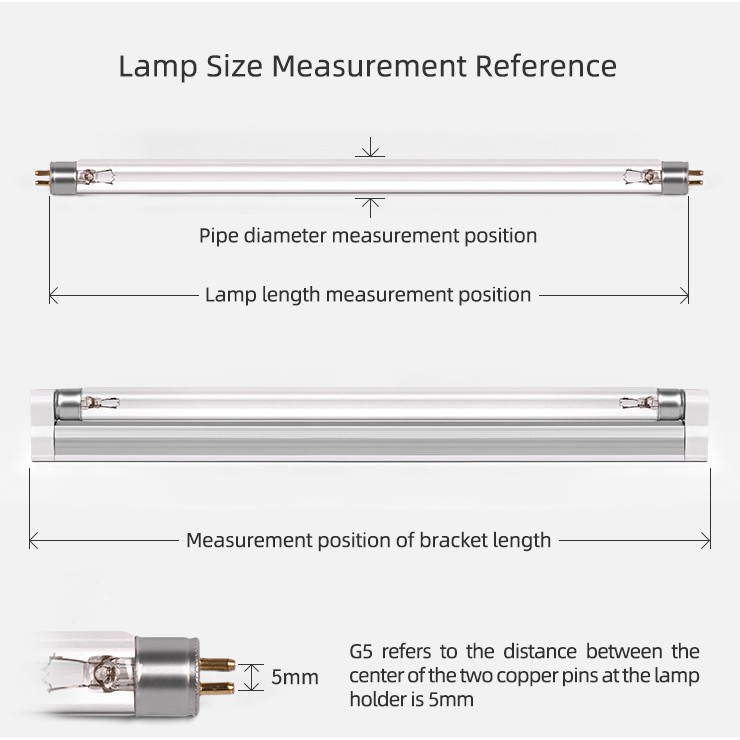 Lamp Size Measurement Reference

Pipe diameter measurement position

Lamp length measurement position

Measurement position of bracket length

5mm

G5 refers to the distance between the center of the two copper pins at the lamp holder is 5mm