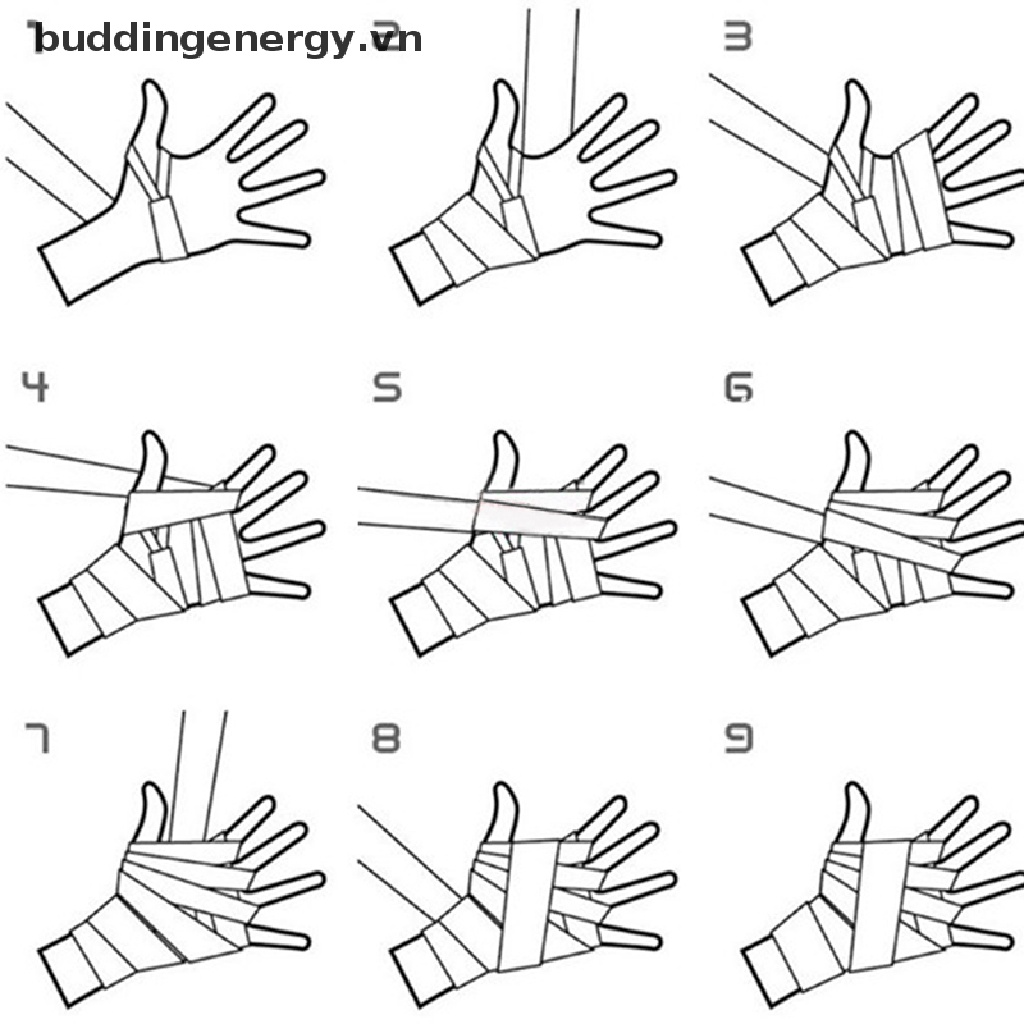 buddingenergy.vn

1

2

3

4

5

6

7

8

9