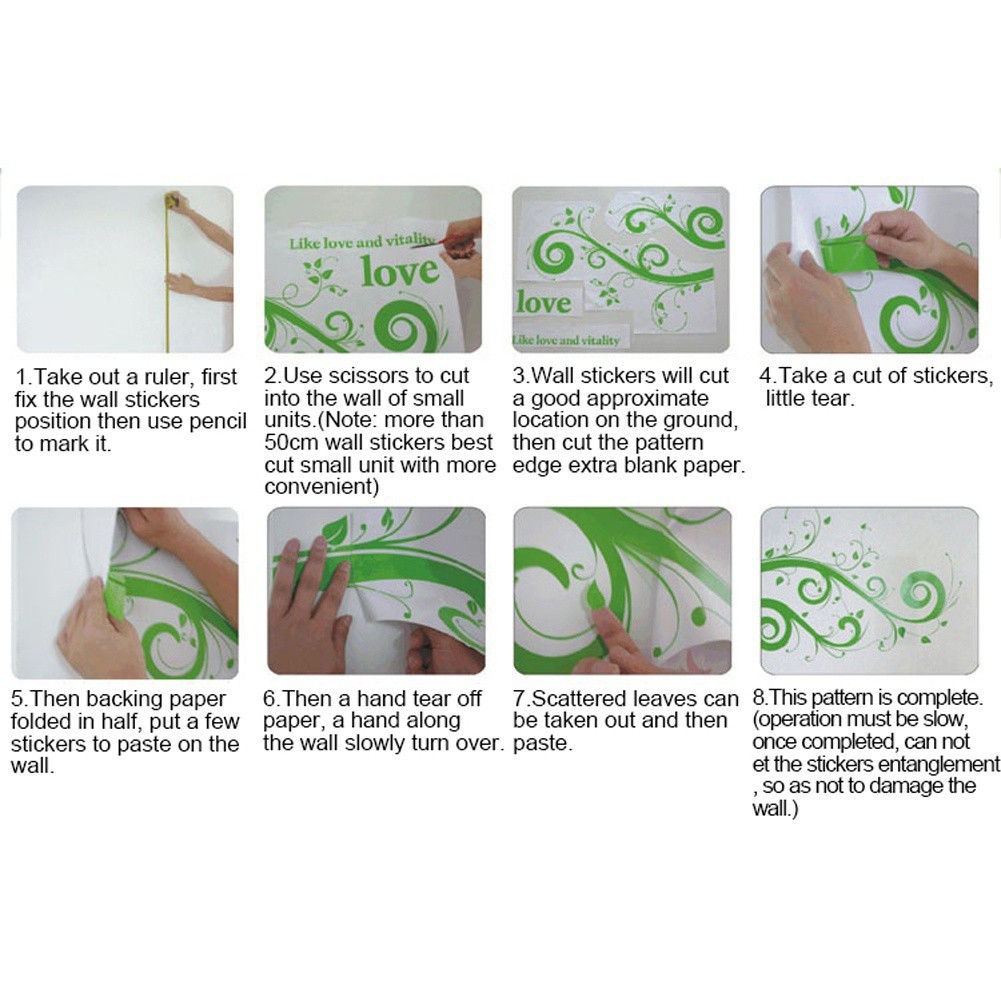 Like love and vitality
love

love
Like love and vitality

1.Take out a ruler, first fix the wall stickers position then use pencil to mark it.

2.Use scissors to cut into the wall of small units.(Note: more than 50cm wall stickers best cut small unit with more convenient)

3.Wall stickers will cut a good approximate location on the ground, then cut the pattern edge extra blank paper.

4.Take a cut of stickers, little tear.

5.Then backing paper folded in half, put a few stickers to paste on the wall.

6.Then a hand tear off paper, a hand along the wall slowly turn over.

7.Scattered leaves can be taken out and then paste.

8.This pattern is complete. (operation must be slow, once completed, can not et the stickers entanglement , so as not to damage the wall.)