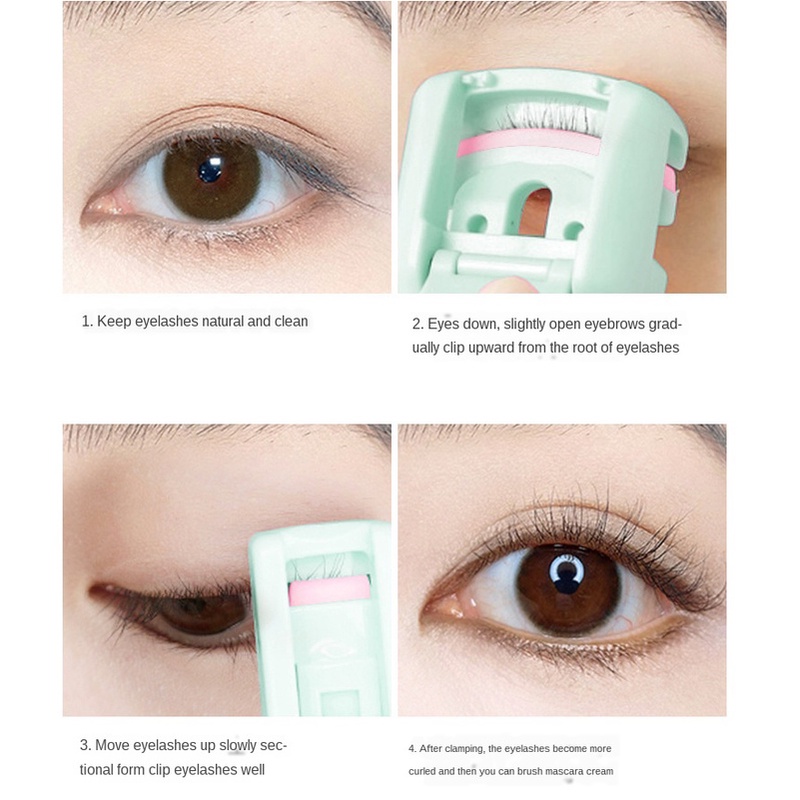 1. Keep eyelashes natural and clean

2. Eyes down, slightly open eyebrows gradually clip upward from the root of eyelashes

3. Move eyelashes up slowly sectional form clip eyelashes well

4. After clamping, the eyelashes become more curled and then you can brush mascara cream