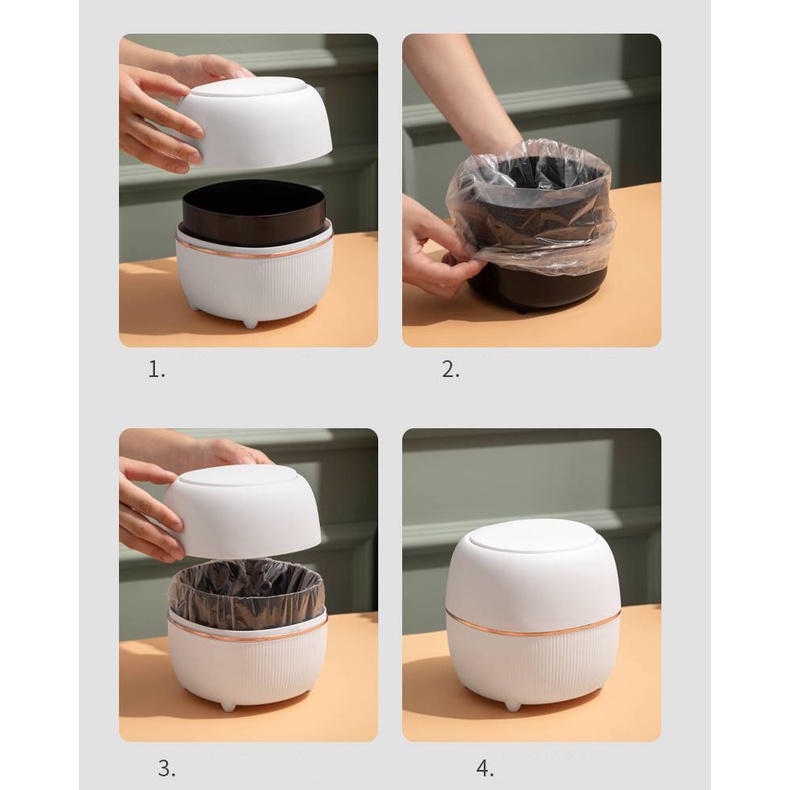 1.

2.

3.

4.