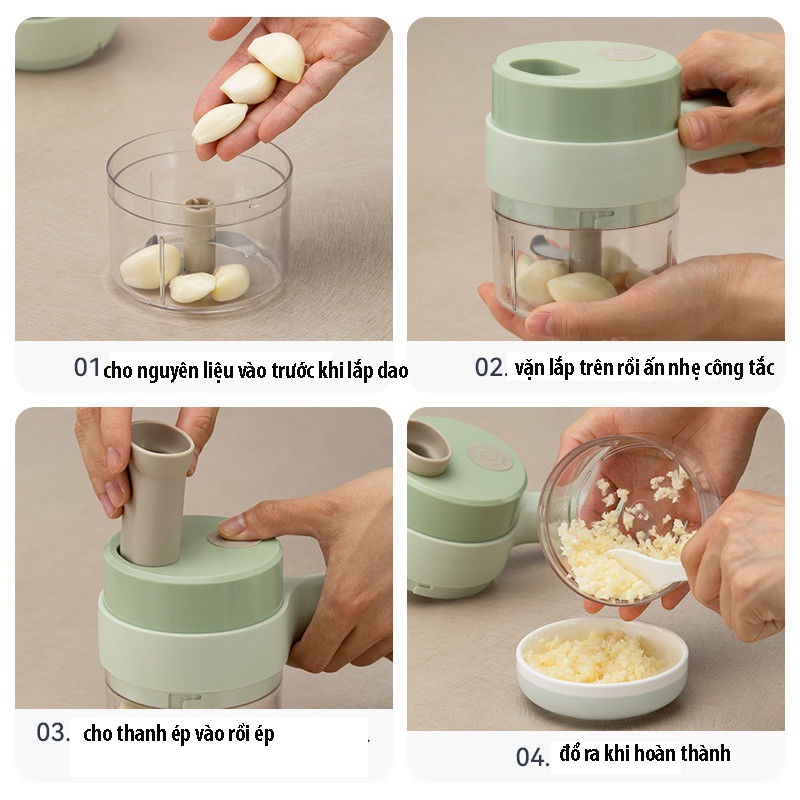 01 cho nguyên liệu vào trước khi lắp dao

02. vặn lắp trên rồi ấn nhẹ công tắc

03. cho thanh ép vào rồi ép

04. đổ ra khi hoàn thành