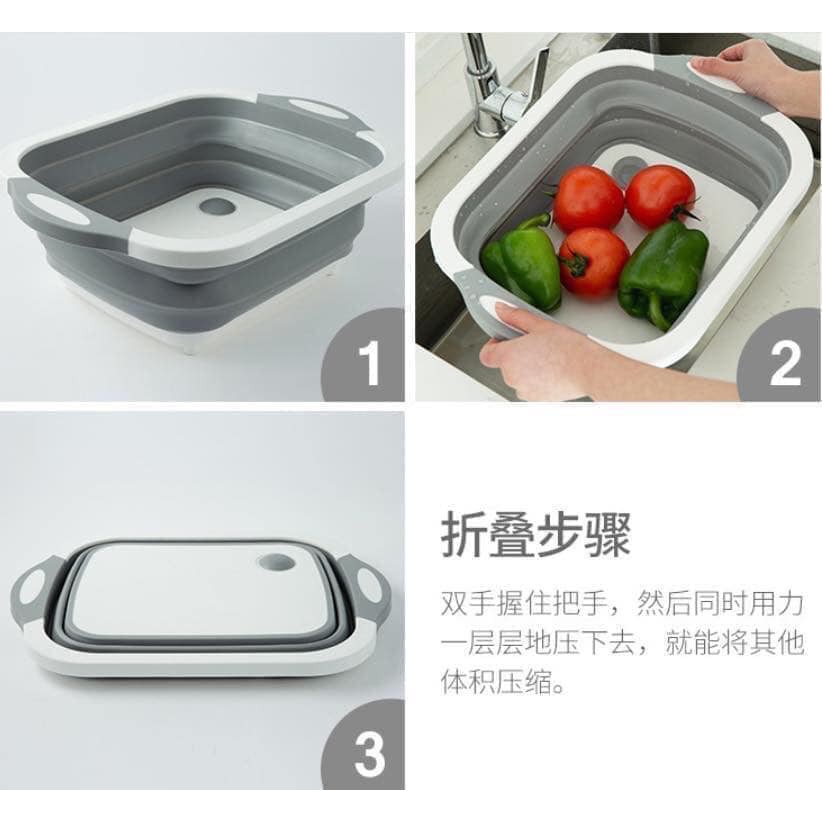 1

2

3

折叠步骤

双手握住把手，然后同时用力一层层地压下去，就能将其他体积压缩。