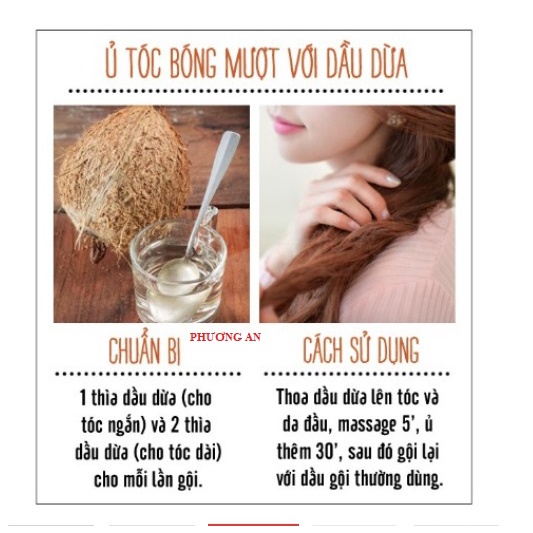 Ủ TÓC BÓNG MƯỢT VỚI DẦU DỪA

PHƯƠNG AN

CHUẨN BỊ

1 thìa dầu dừa (cho tóc ngắn) và 2 thìa dầu dừa (cho tóc dài) cho mỗi lần gội.

CÁCH SỬ DỤNG

Thoa dầu dừa lên tóc và da đầu, massage 5', ủ thêm 30', sau đó gội lại với dầu gội thường dùng.