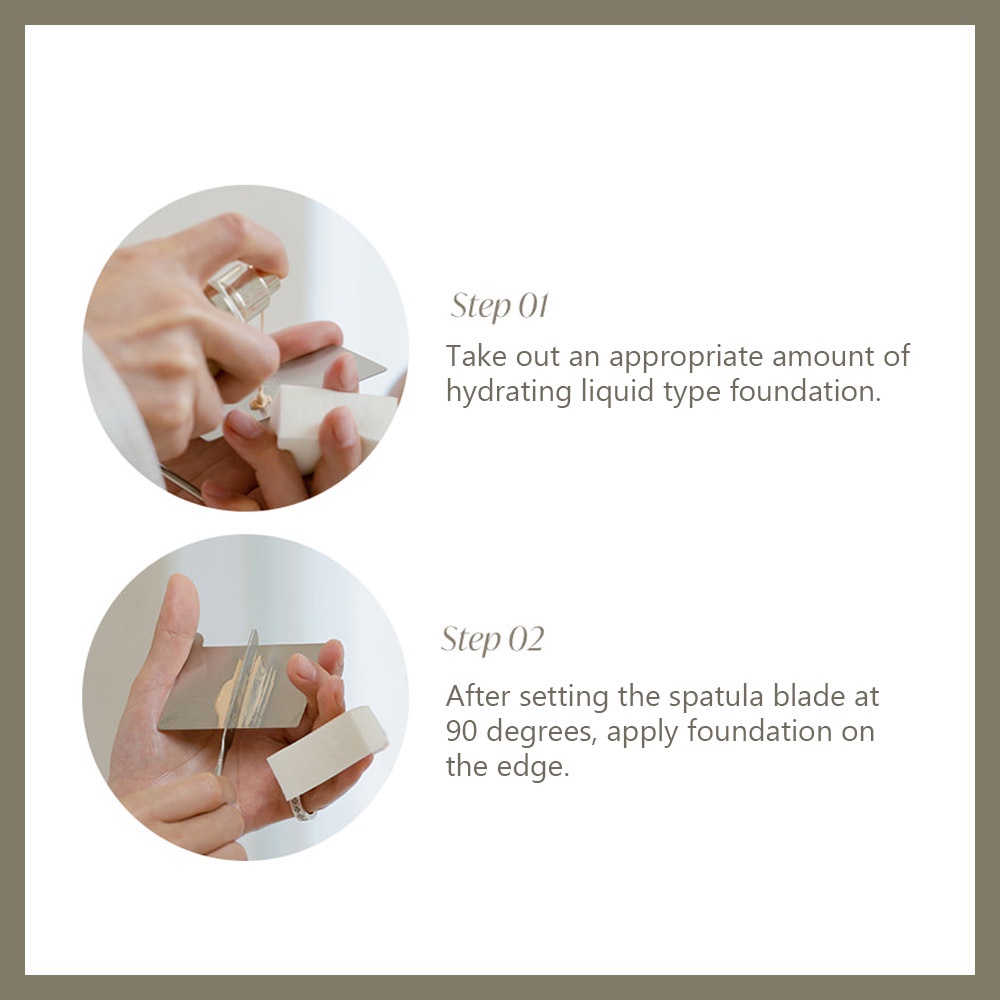 Step 01

Take out an appropriate amount of hydrating liquid type foundation.

Step 02

After setting the spatula blade at 90 degrees, apply foundation on the edge.