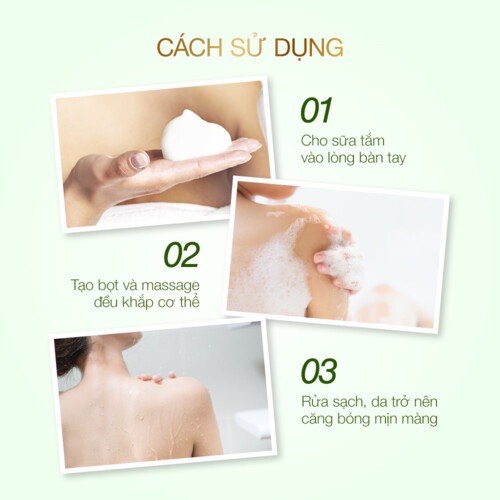 CÁCH SỬ DỤNG

01
Cho sữa tắm vào lòng bàn tay

02
Tạo bọt và massage đều khắp cơ thể

03
Rửa sạch, da trở nên căng bóng mịn màng