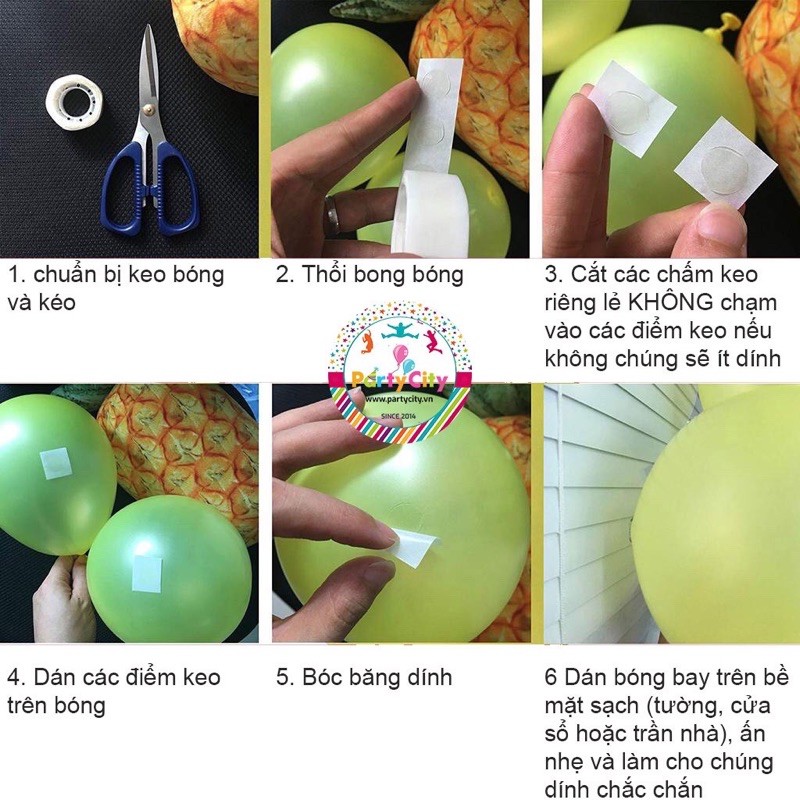 1. chuẩn bị keo bóng và kéo

2. Thổi bong bóng

3. Cắt các chấm keo riêng lẻ KHÔNG chạm vào các điểm keo nếu không chúng sẽ ít dính

PartyCity
www.partycity.vn
SINCE 2014

4. Dán các điểm keo trên bóng

5. Bóc băng dính

6 Dán bóng bay trên bề mặt sạch (tường, cửa sổ hoặc trần nhà), ấn nhẹ và làm cho chúng dính chắc chắn