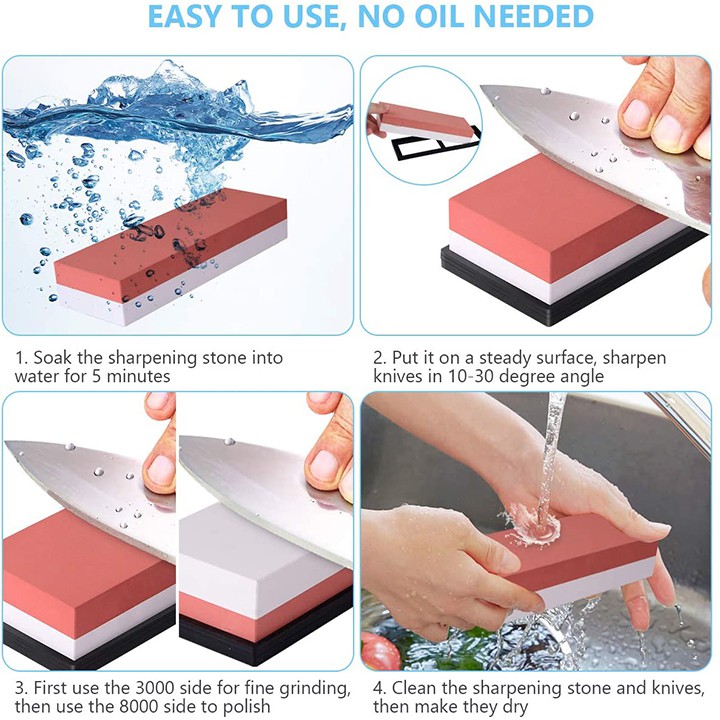 EASY TO USE, NO OIL NEEDED

1. Soak the sharpening stone into water for 5 minutes

2. Put it on a steady surface, sharpen knives in 10-30 degree angle

3. First use the 3000 side for fine grinding, then use the 8000 side to polish

4. Clean the sharpening stone and knives, then make they dry