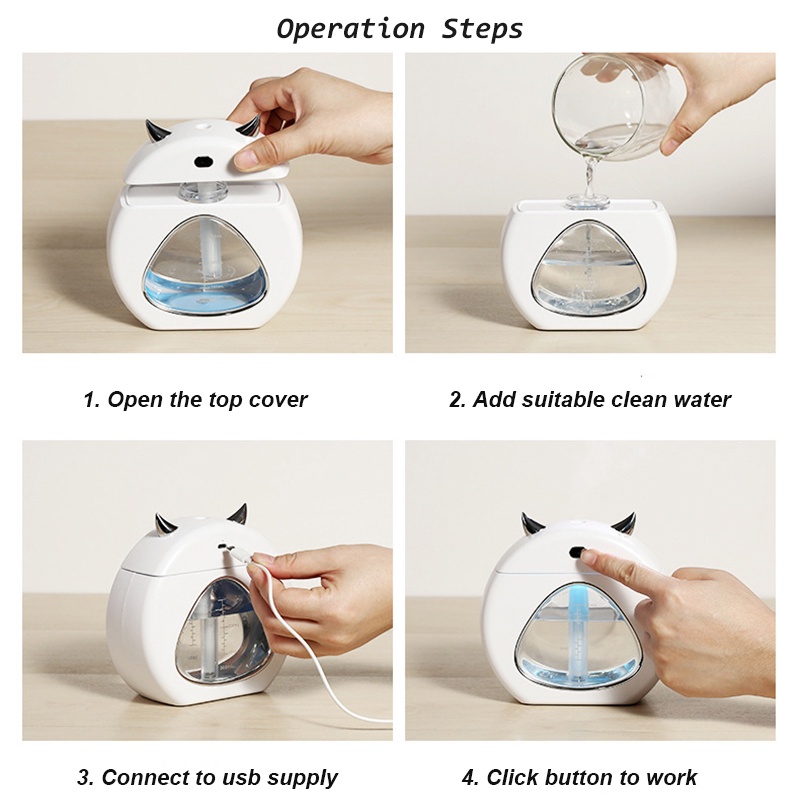 Operation Steps

1. Open the top cover

2. Add suitable clean water

3. Connect to usb supply

4. Click button to work