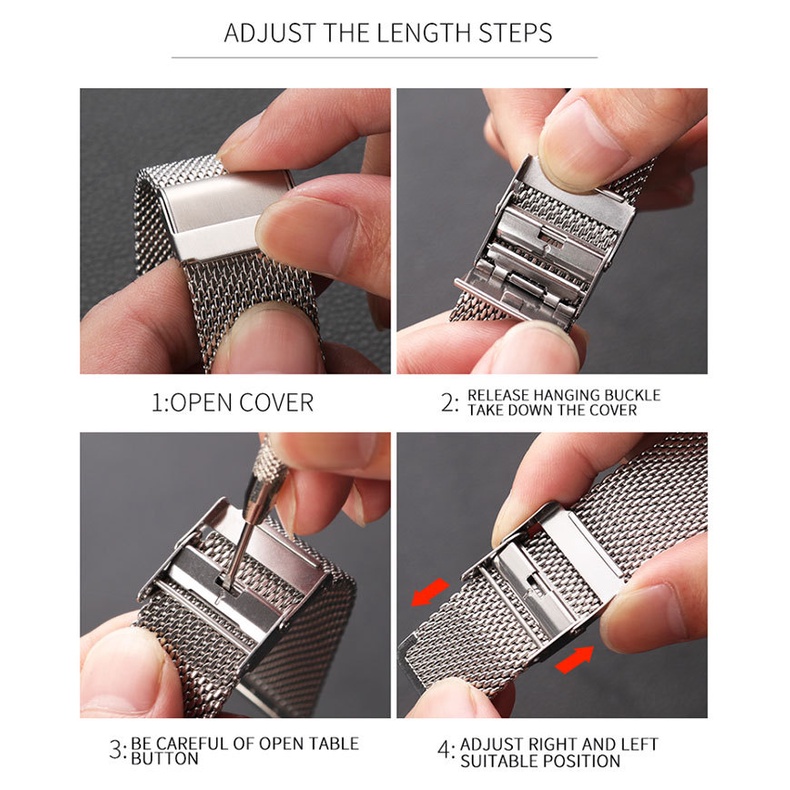 ADJUST THE LENGTH STEPS

1:OPEN COVER

2: RELEASE HANGING BUCKLE TAKE DOWN THE COVER

3: BE CAREFUL OF OPEN TABLE BUTTON

4: ADJUST RIGHT AND LEFT SUITABLE POSITION