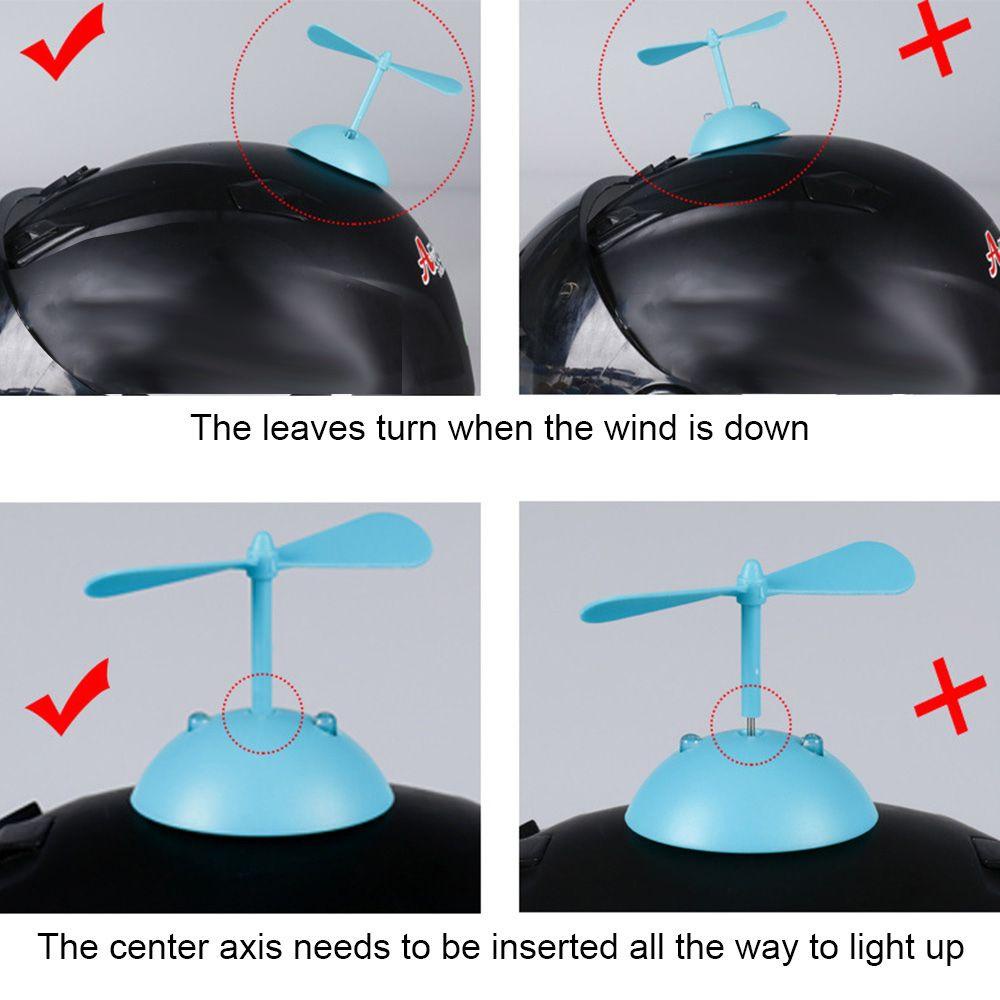 The leaves turn when the wind is down

The center axis needs to be inserted all the way to light up