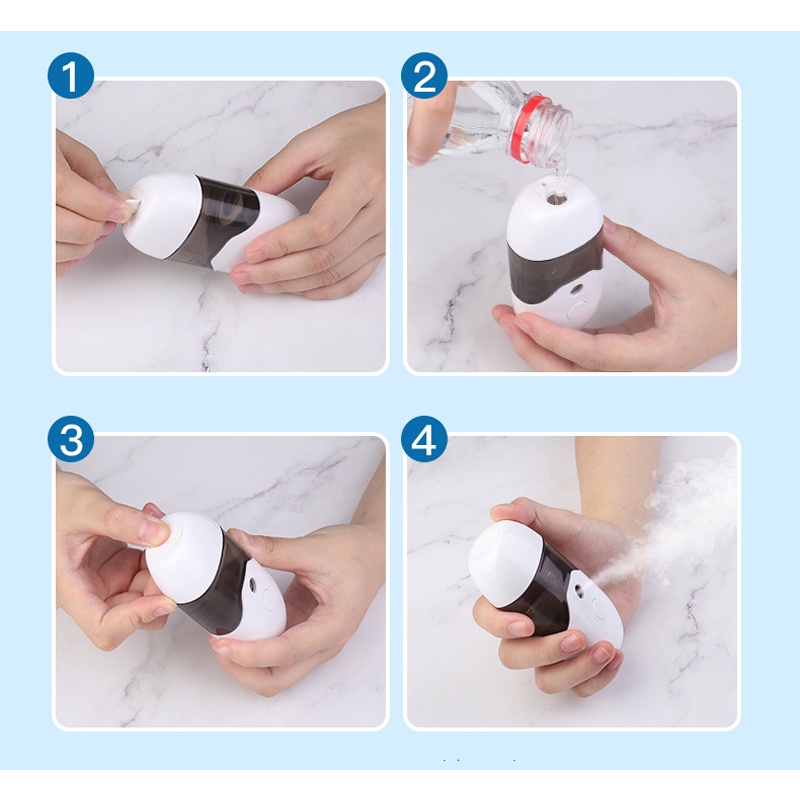 1

2

3

4