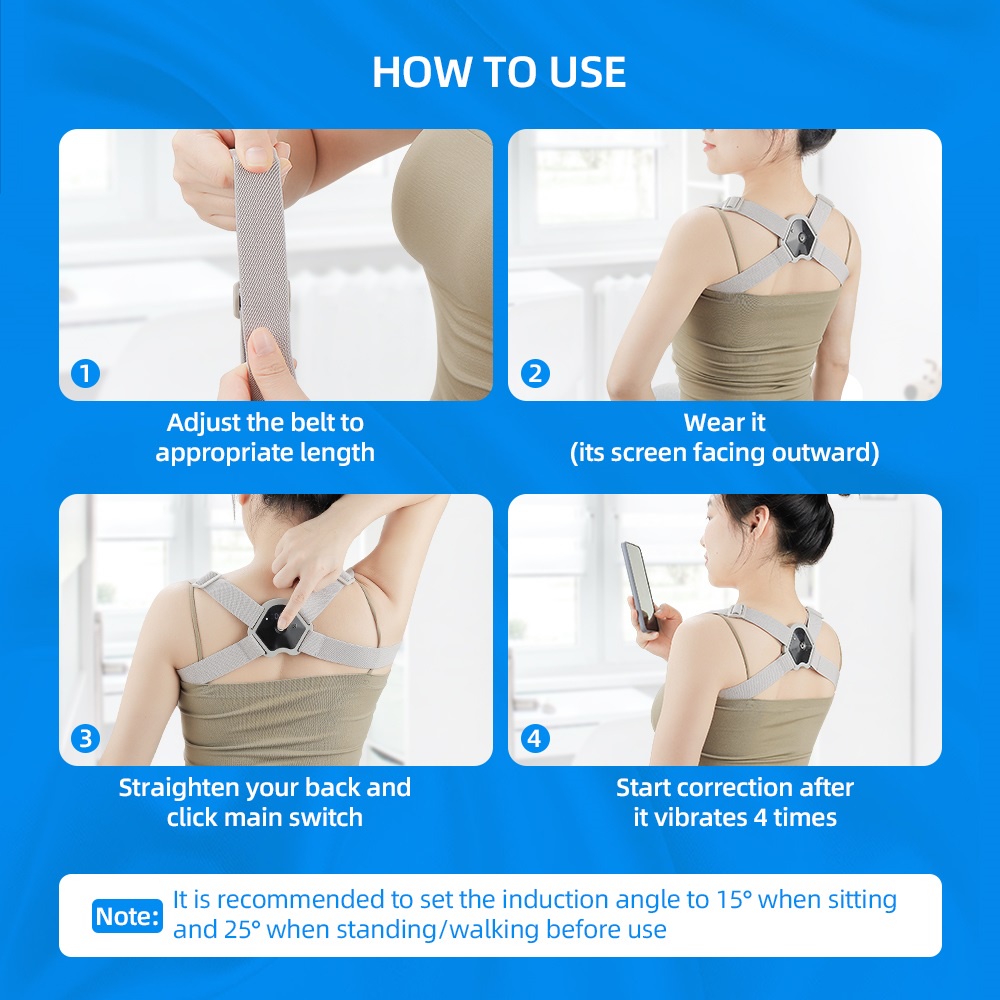 HOW TO USE

1

Adjust the belt to appropriate length

2

Wear it (its screen facing outward)

3

Straighten your back and click main switch

4

Start correction after it vibrates 4 times

Note: It is recommended to set the induction angle to 15° when sitting and 25° when standing/walking before use