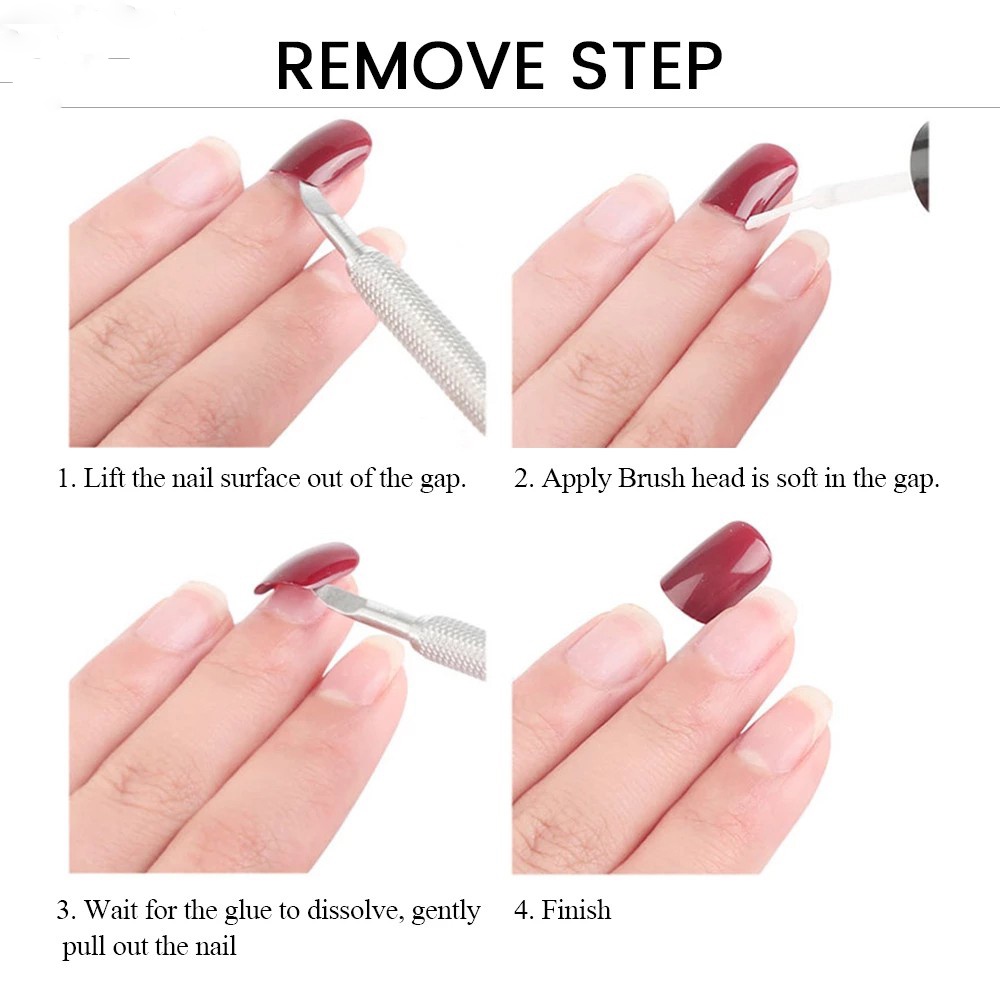 REMOVE STEP

1. Lift the nail surface out of the gap.

2. Apply Brush head is soft in the gap.

3. Wait for the glue to dissolve, gently pull out the nail

4. Finish