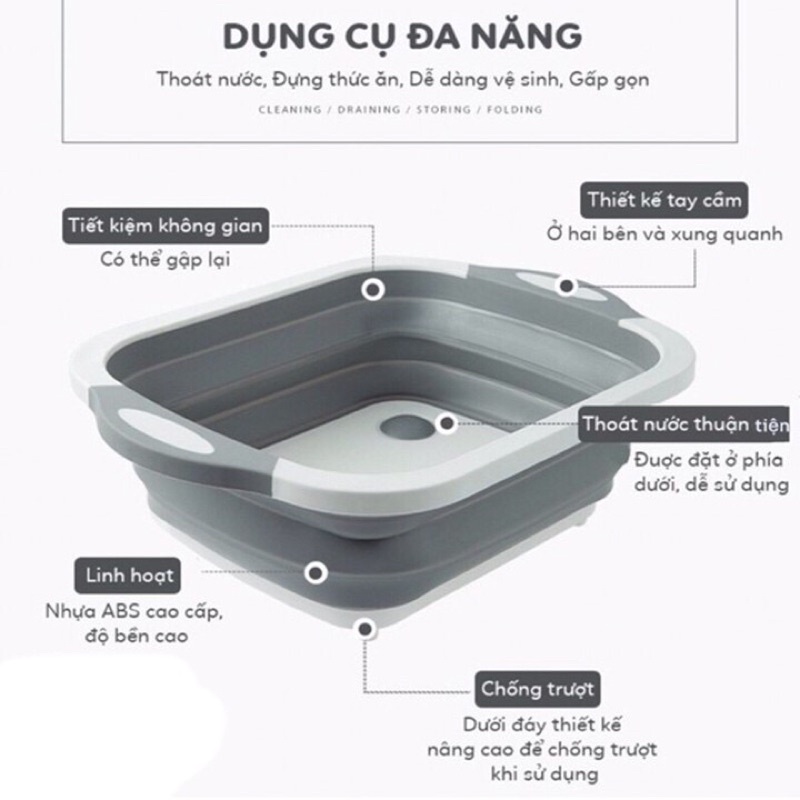 DỤNG CỤ ĐA NĂNG

Thoát nước, Đựng thức ăn, Dễ dàng vệ sinh, Gấp gọn

CLEANING / DRAINING / STORING / FOLDING

Tiết kiệm không gian

Có thể gập lại

Thiết kế tay cầm

Ở hai bên và xung quanh

Thoát nước thuận tiện

Được đặt ở phía dưới, dễ sử dụng

Linh hoạt

Nhựa ABS cao cấp, độ bền cao

Chống trượt

Dưới đáy thiết kế nâng cao để chống trượt khi sử dụng