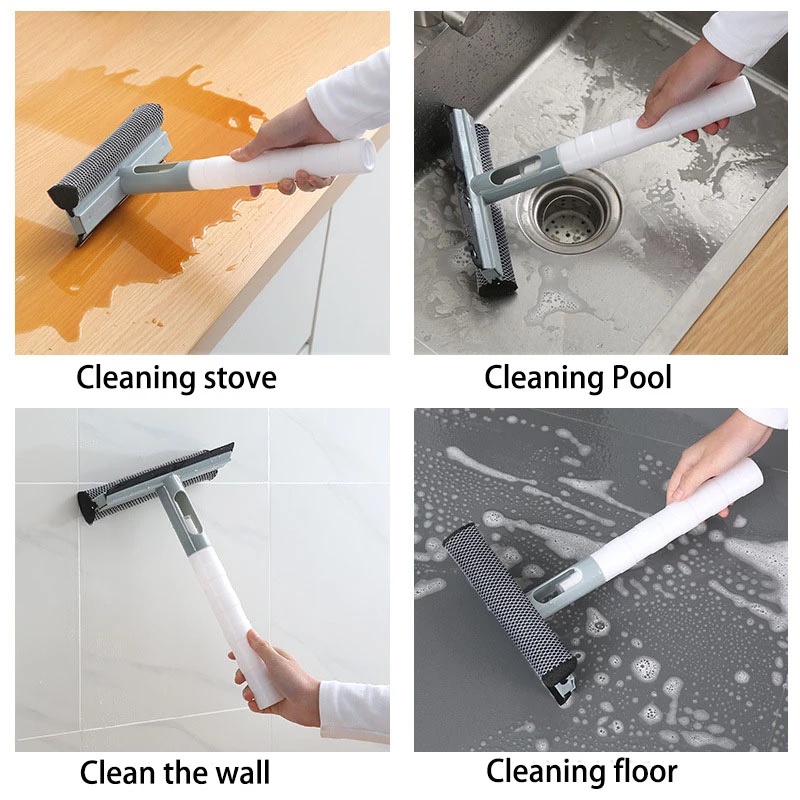 Cleaning stove

Cleaning Pool

Clean the wall

Cleaning floor